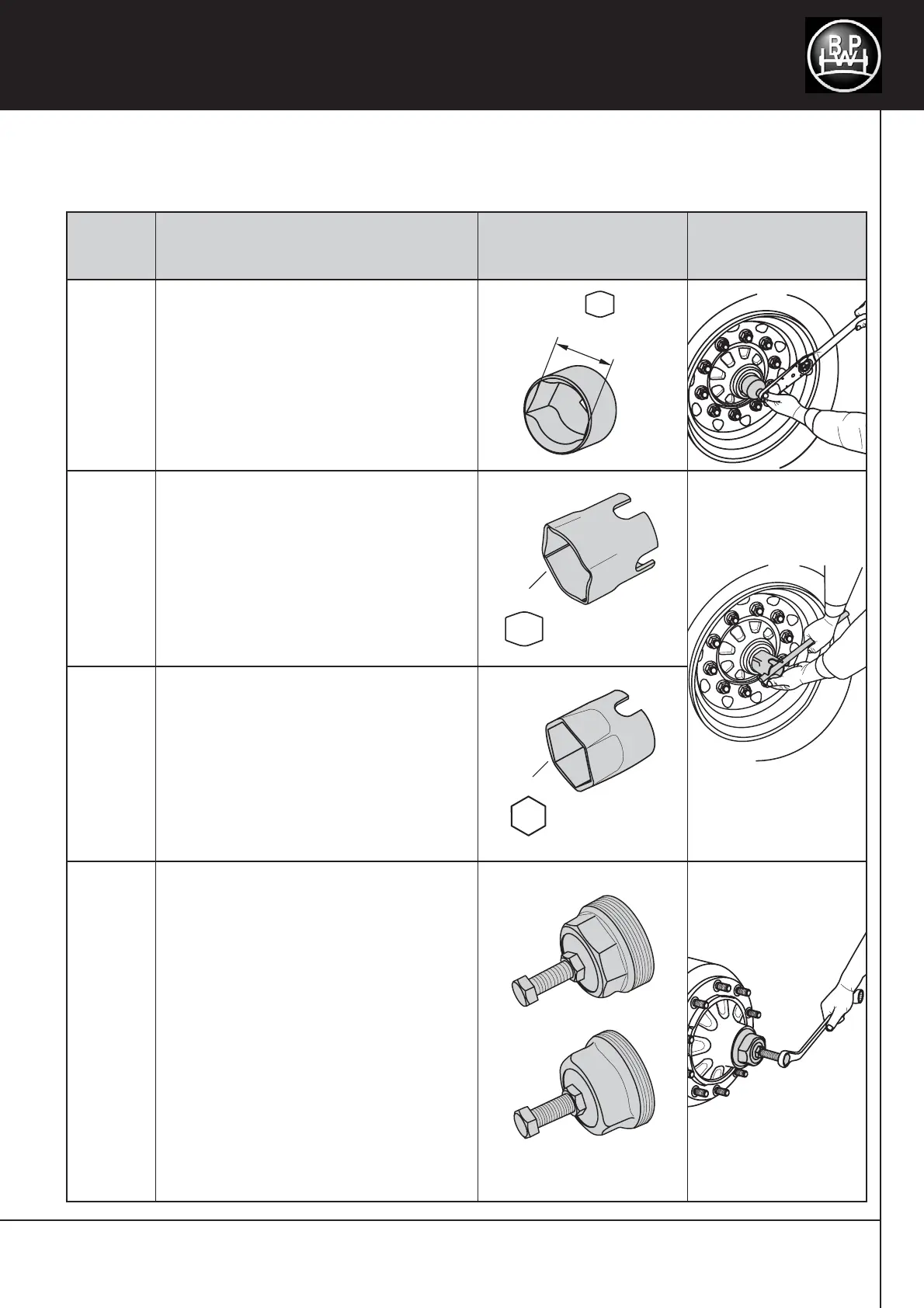 BPW