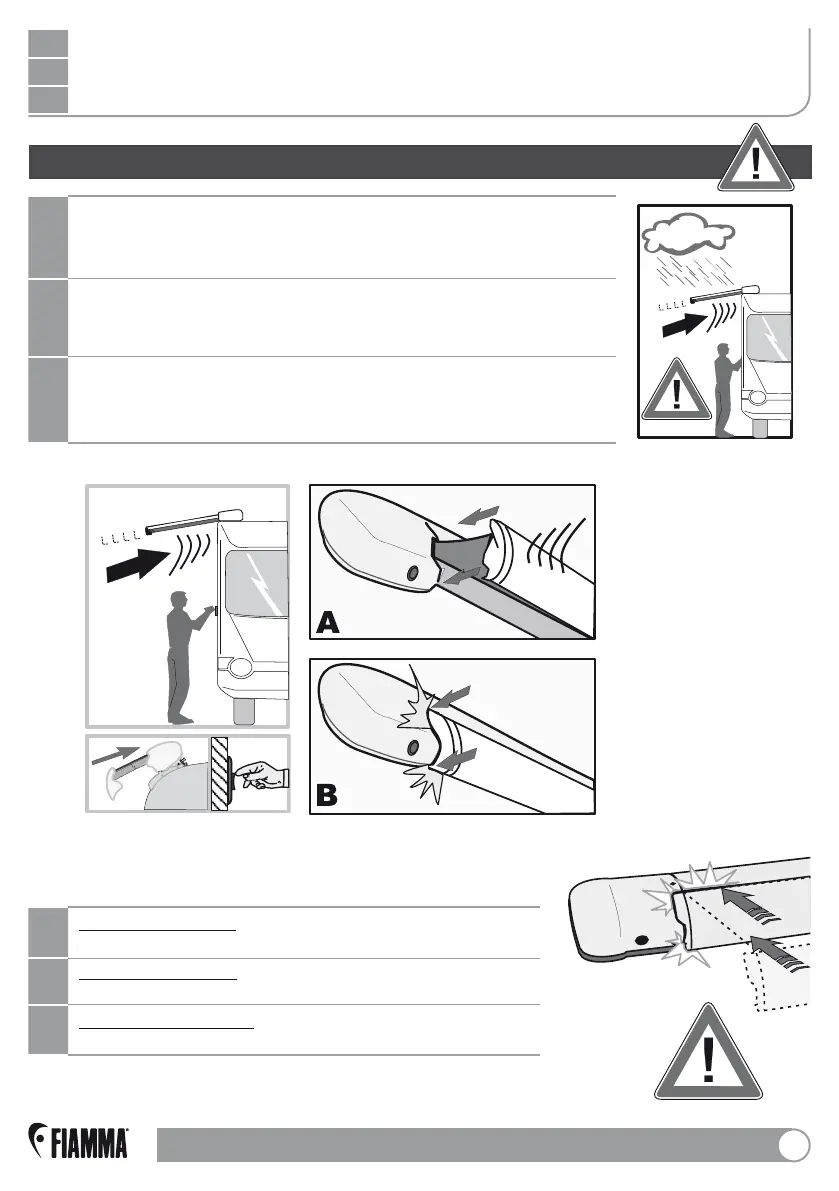 A

B

FIAMMA