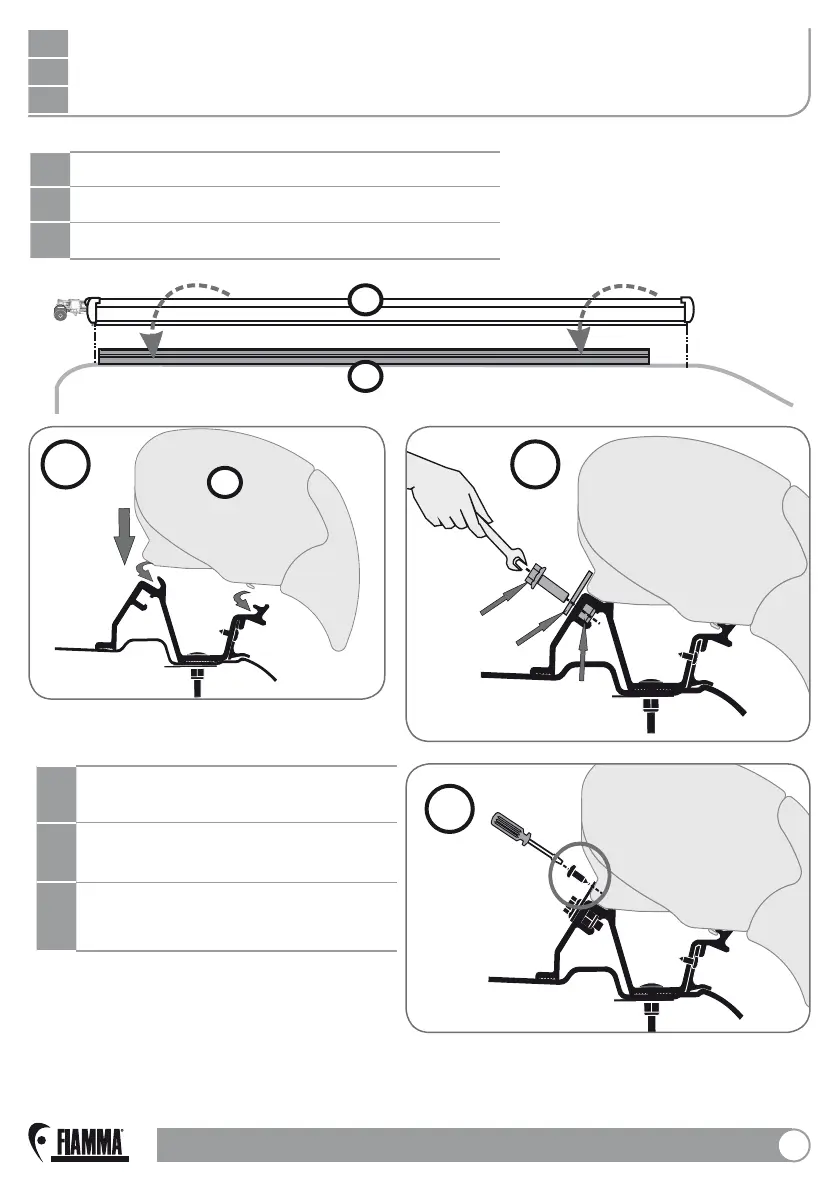 FIAMMA