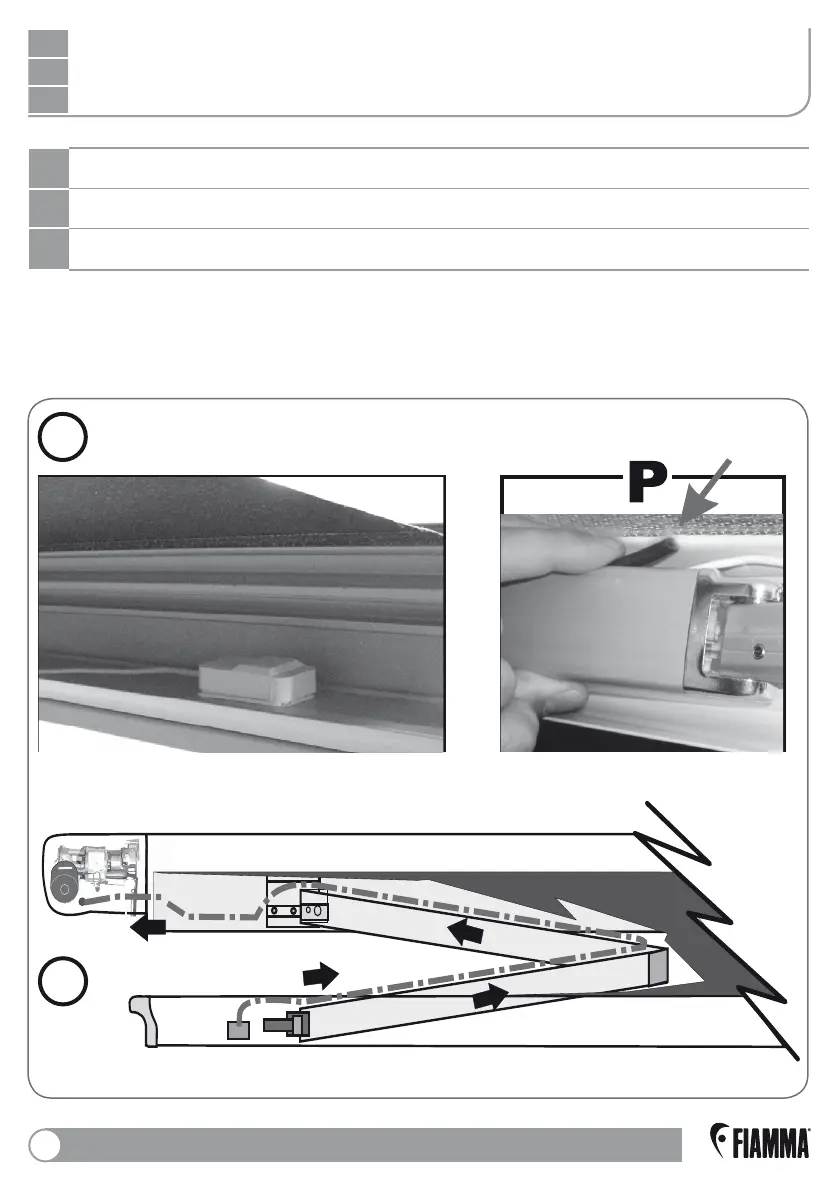 P

FIAMMA