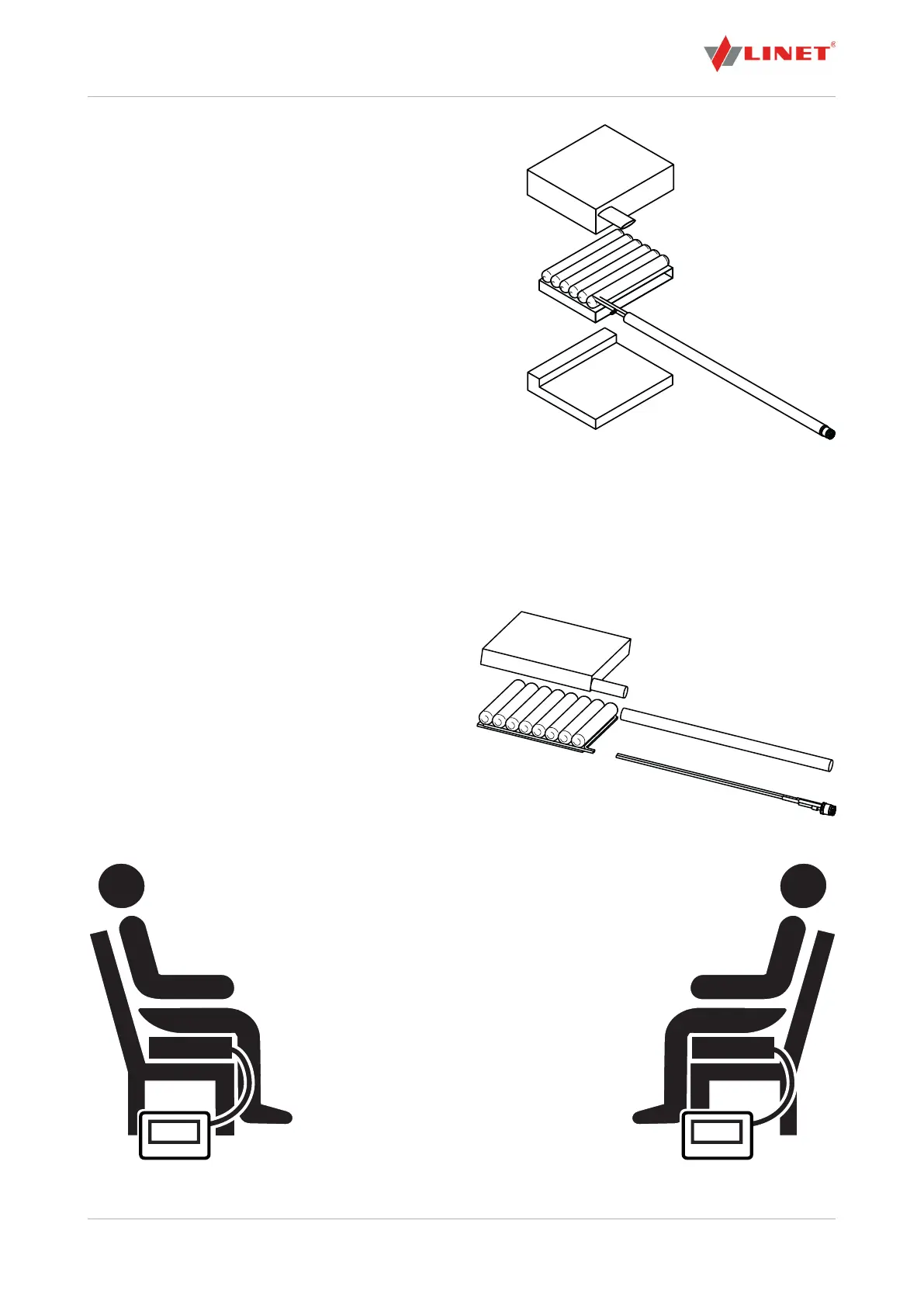 LINET®