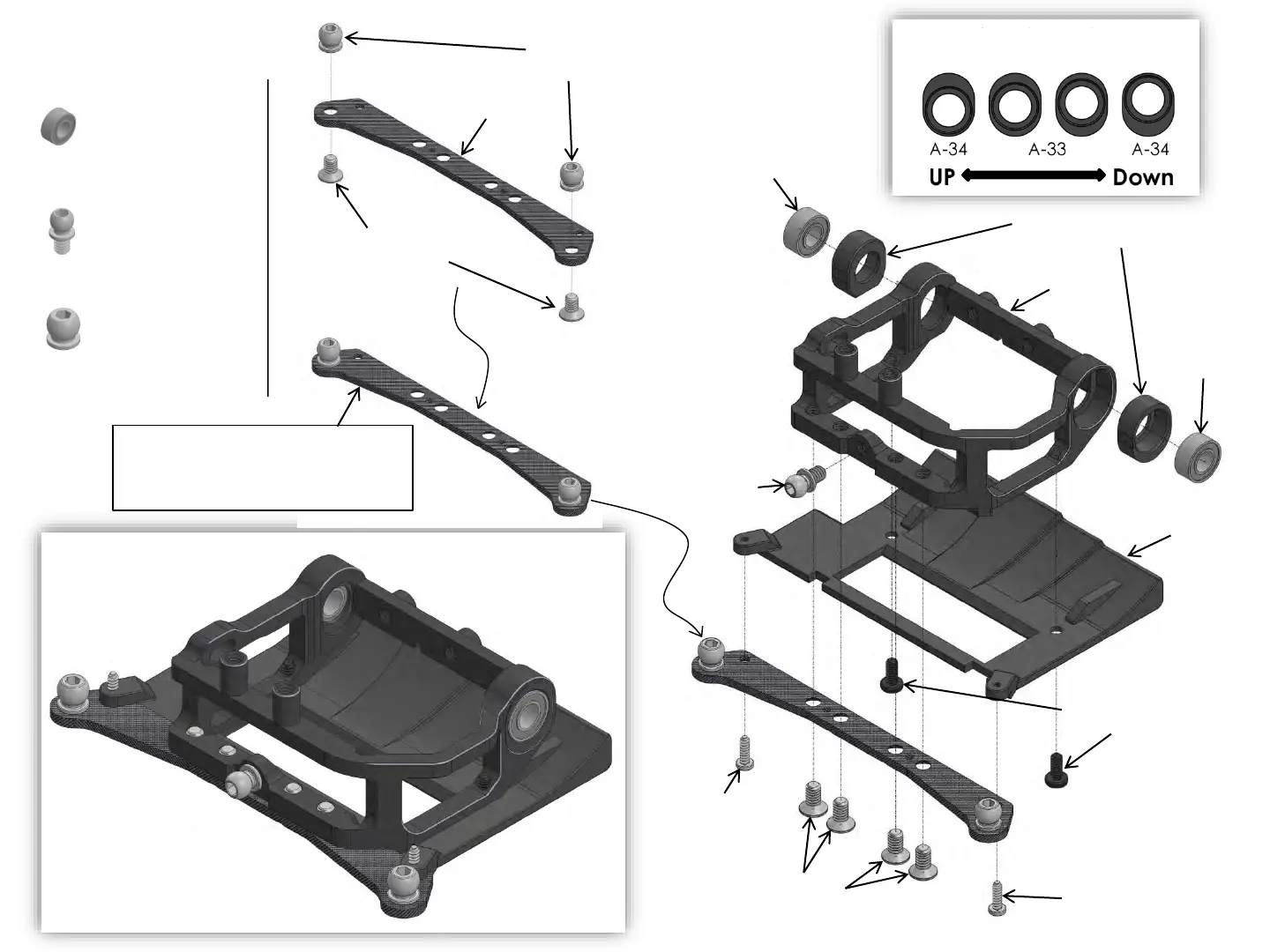 A-34 A-33 A-34
UP Down