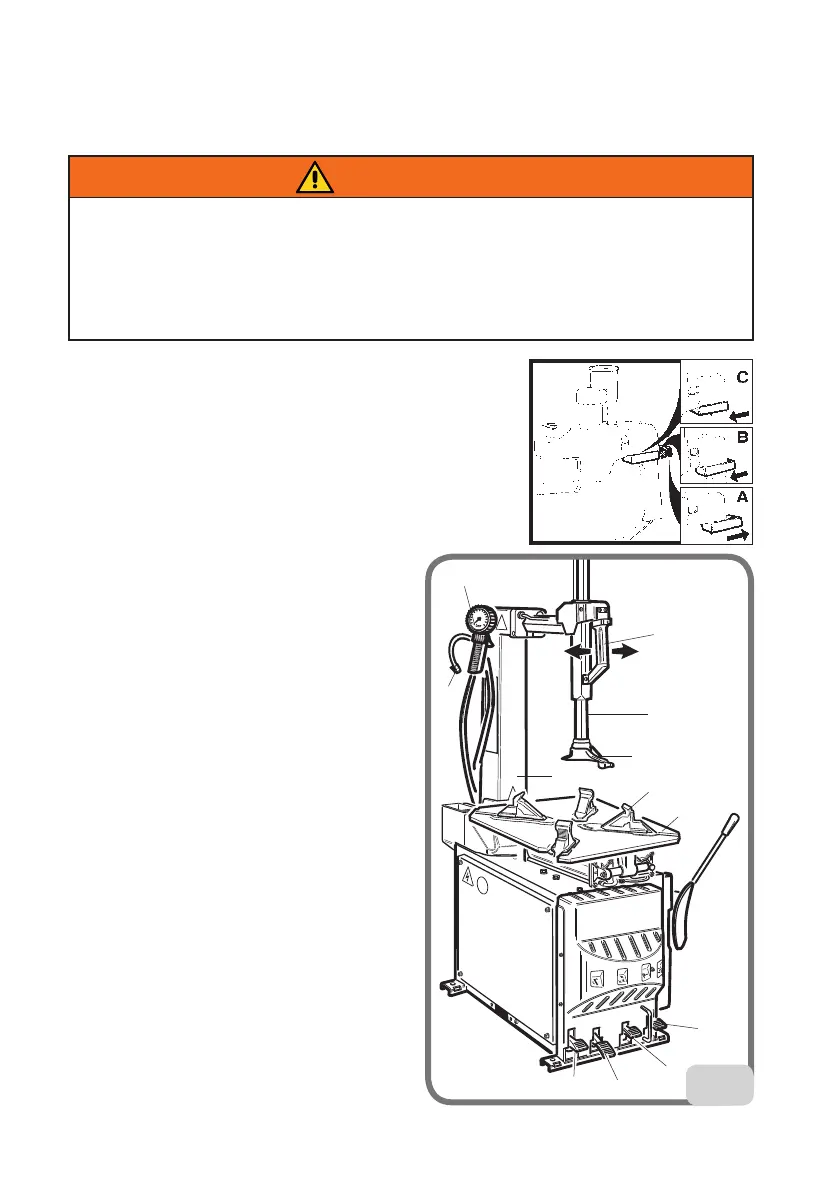 C

B

A