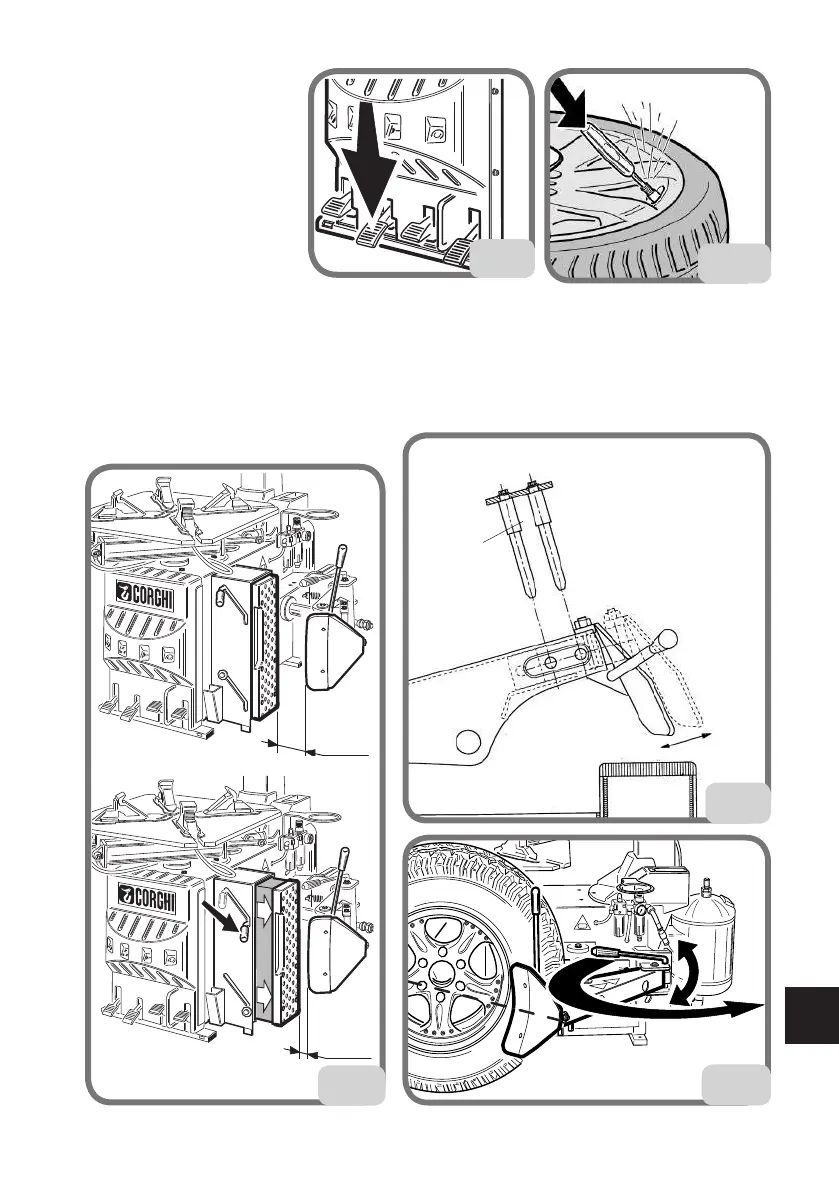 CORGHI

CORGHI