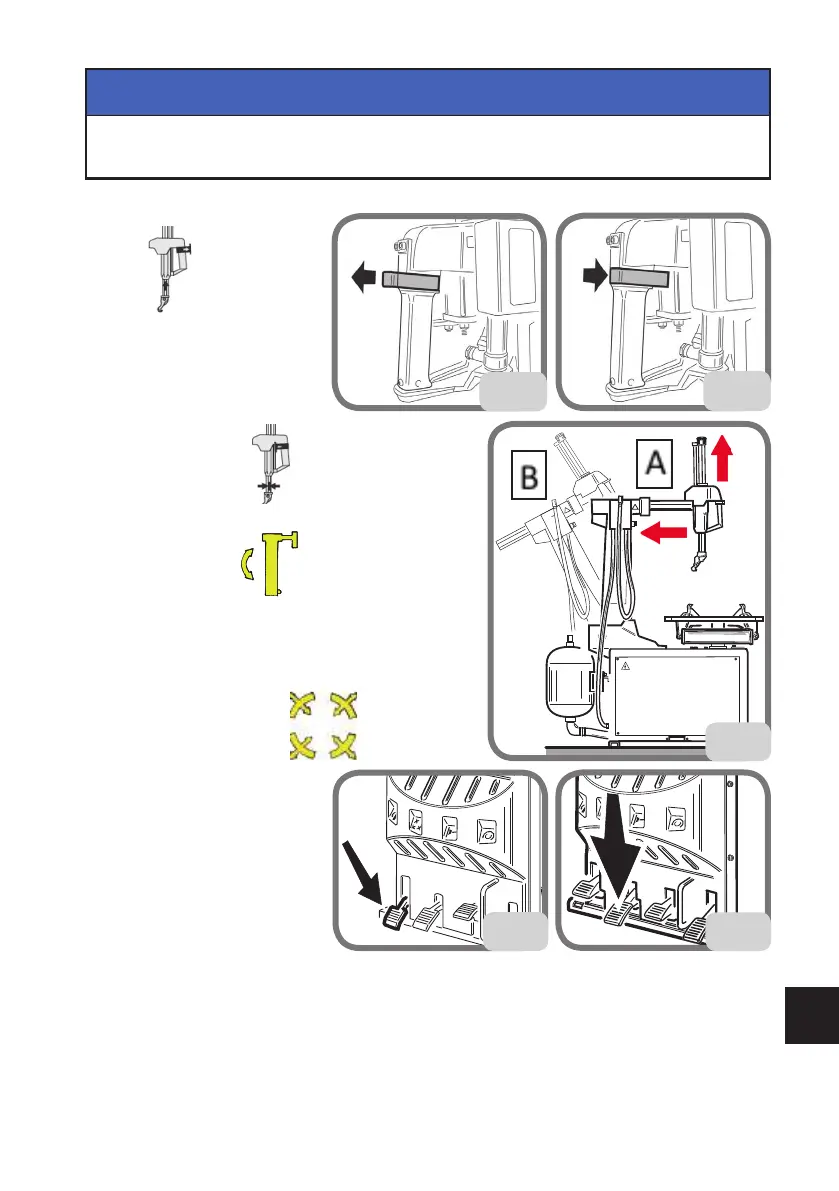 B

A