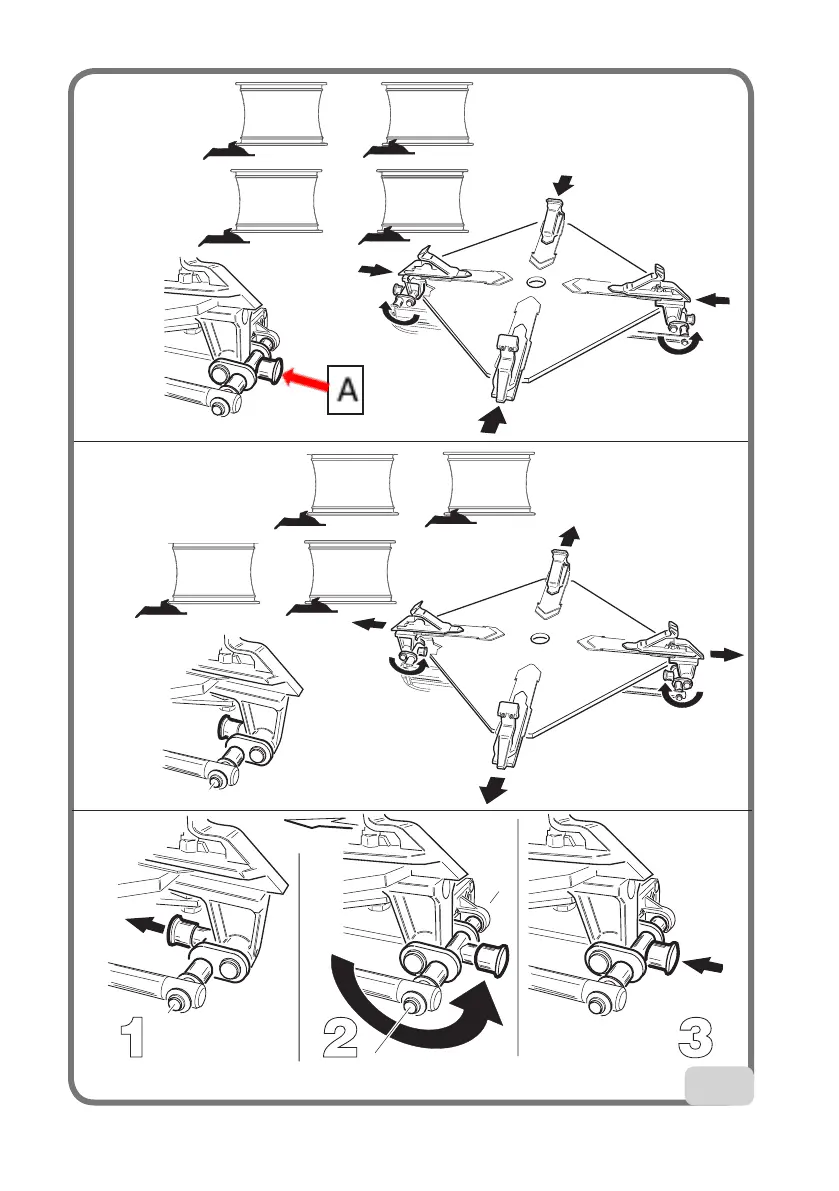 A

1

2

3