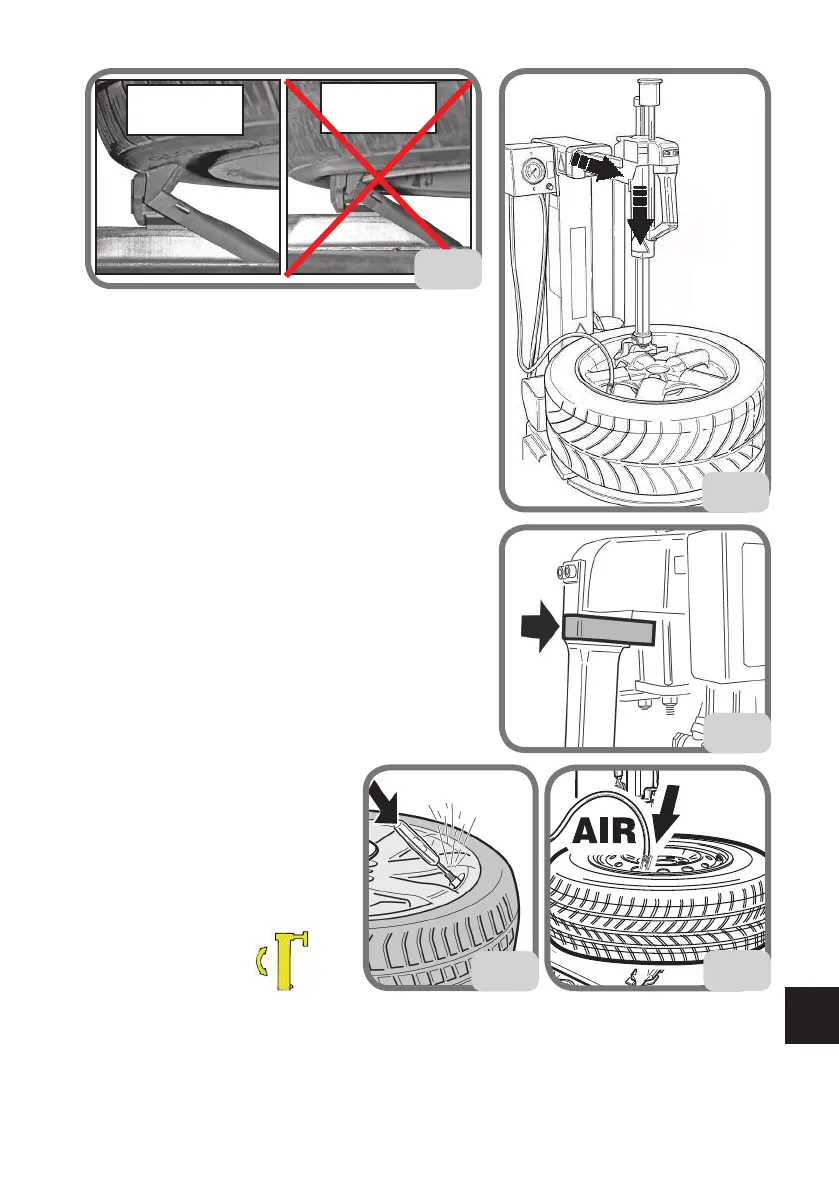 AIR