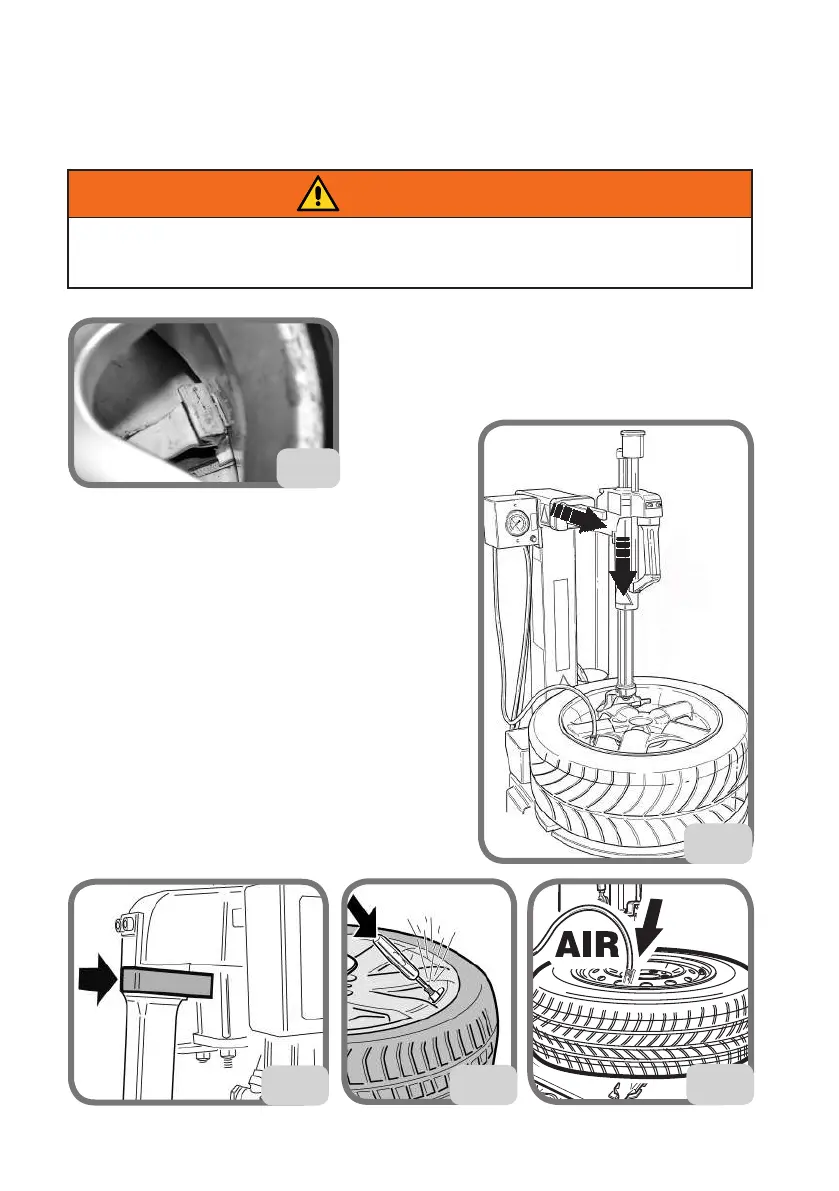 AIR