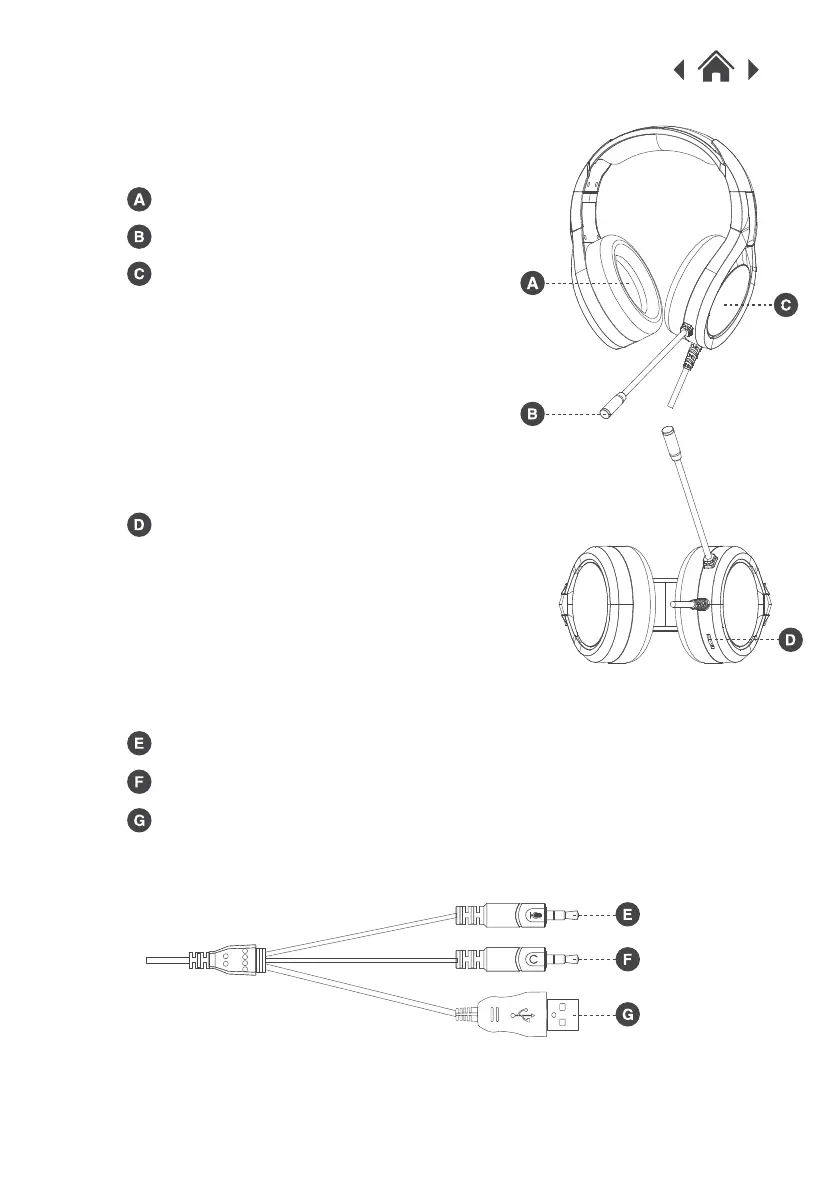 A
B
C
A
C
B
D
D
E
F
G
E
F
G