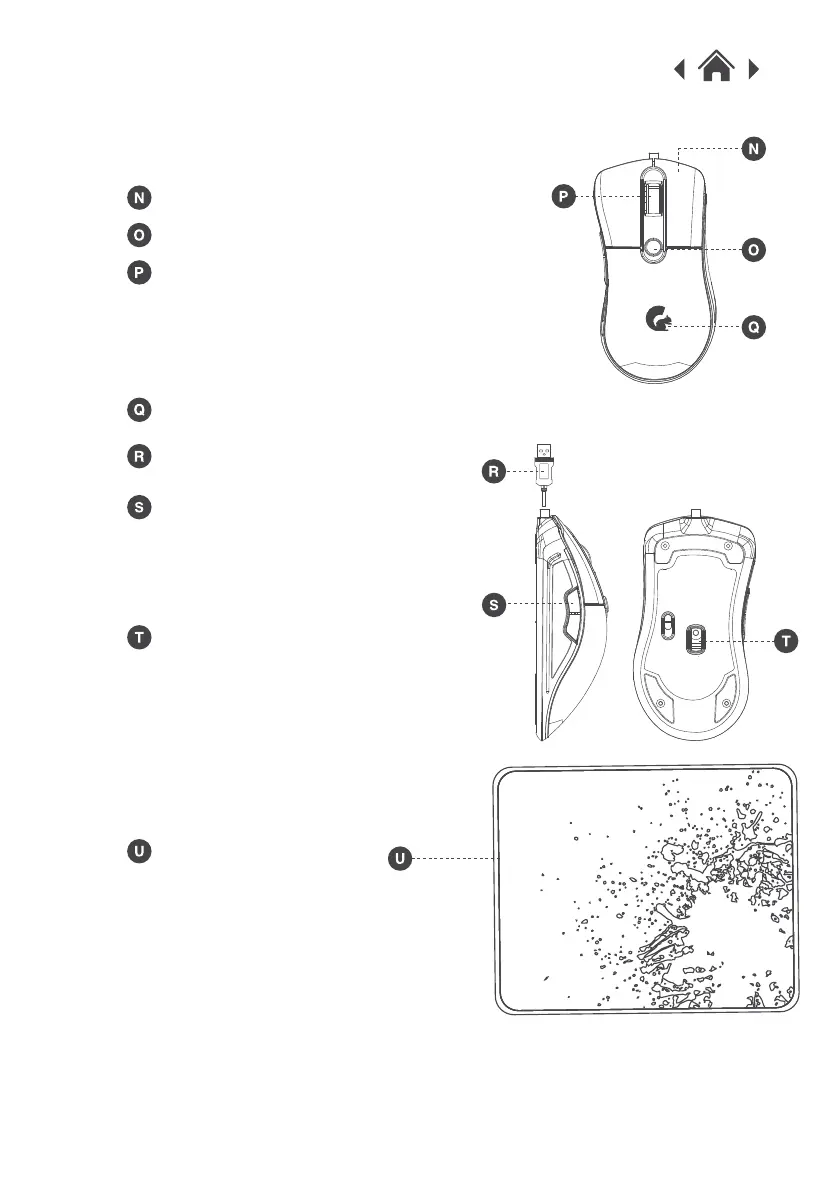 N

O

P

Q

R

S

T

U

N

P

O

Q

R

S

T

U