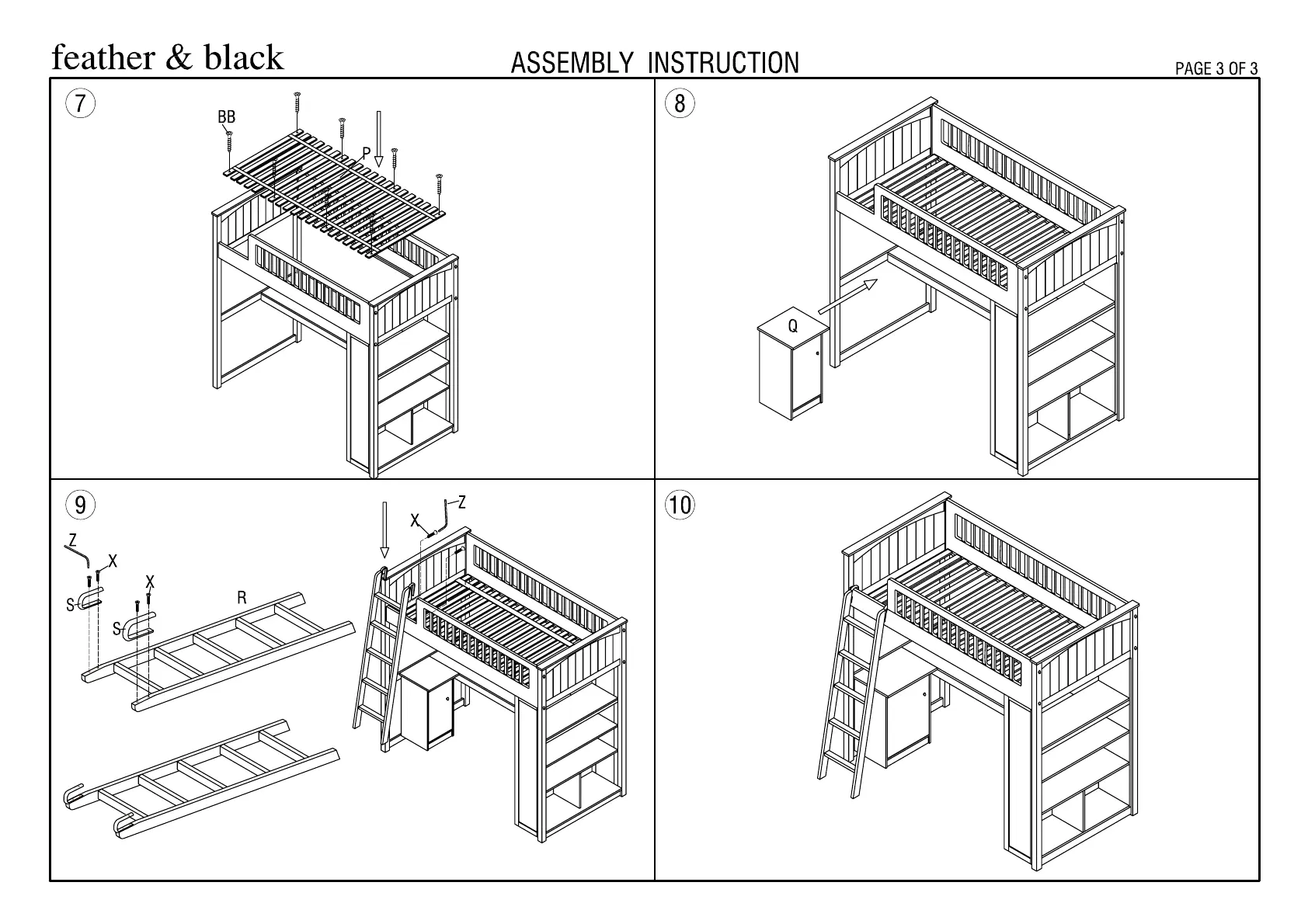 feather & black

ASSEMBLY INSTRUCTION

PAGE 3 OF 3

7

BB

P

8

Q

9

Z

X

S

X

S

R

X

Z

10