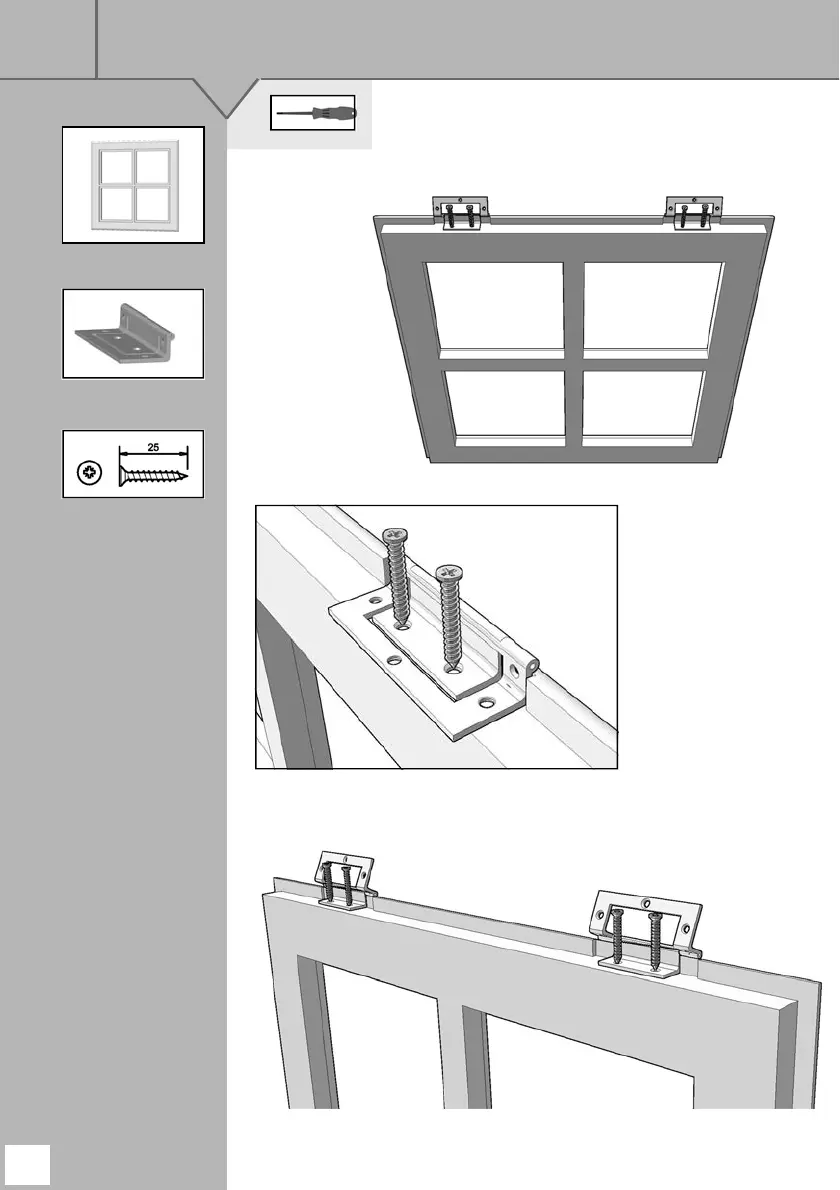 25