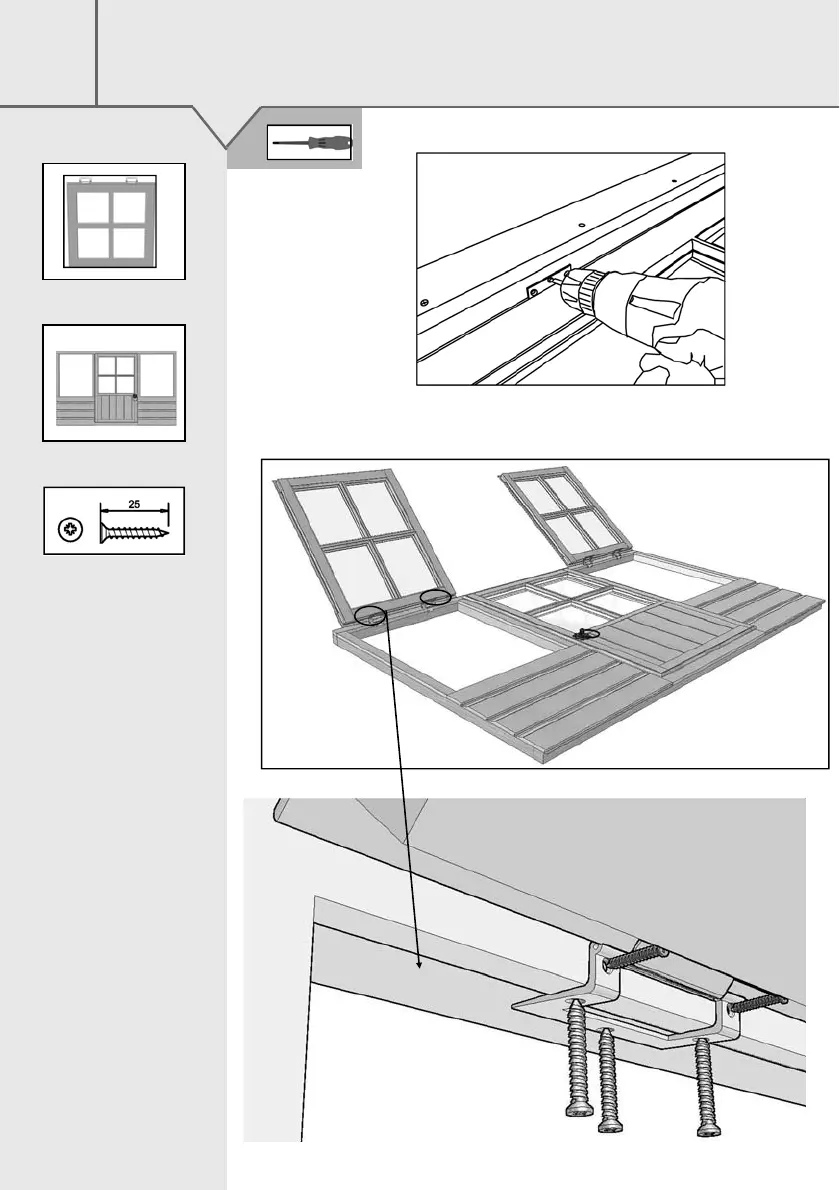 25