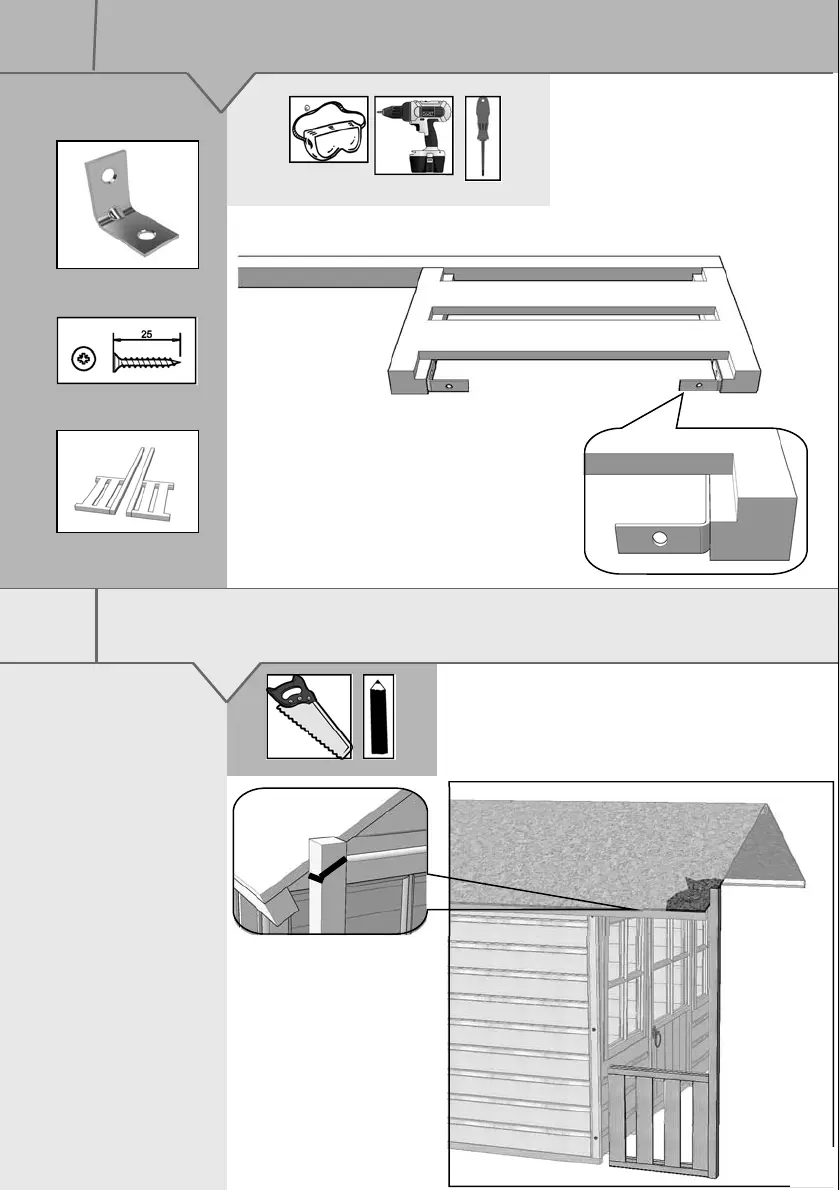 25