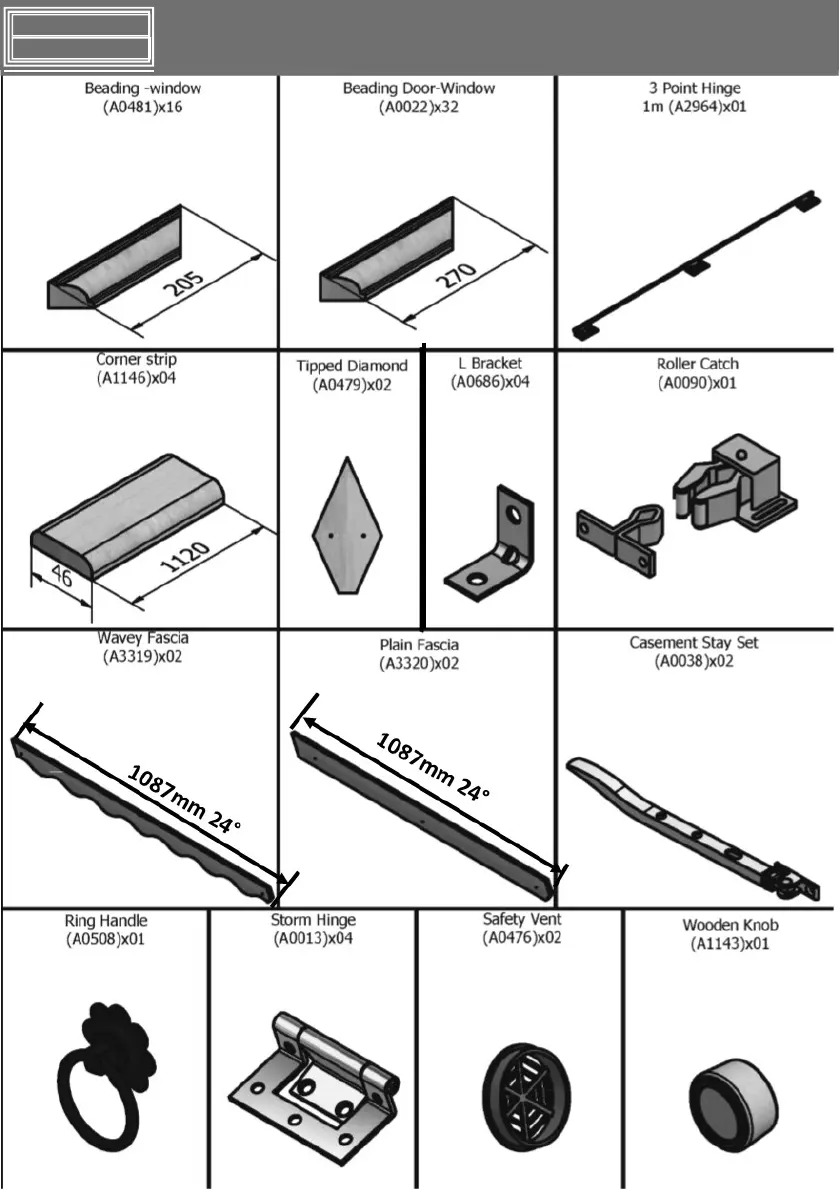 Beading -window
(A0481)x16

205

Beading Door-Window
(A0022)x32

270

3 Point Hinge
1m (A2964)x01

Corner strip
(A1146)x04

46

1120

Tipped Diamond
(A0479)x02

L Bracket
(A0686)x04

Roller Catch
(A0090)x01

Wavey Fascia
(A3319)x02

1087mm 24°

Plain Fascia
(A3320)x02

1087mm 24°

Casement Stay Set
(A0038)x02

Ring Handle
(A0508)x01

Storm Hinge
(A0013)x04

Safety Vent
(A0476)x02

Wooden Knob
(A1143)x01