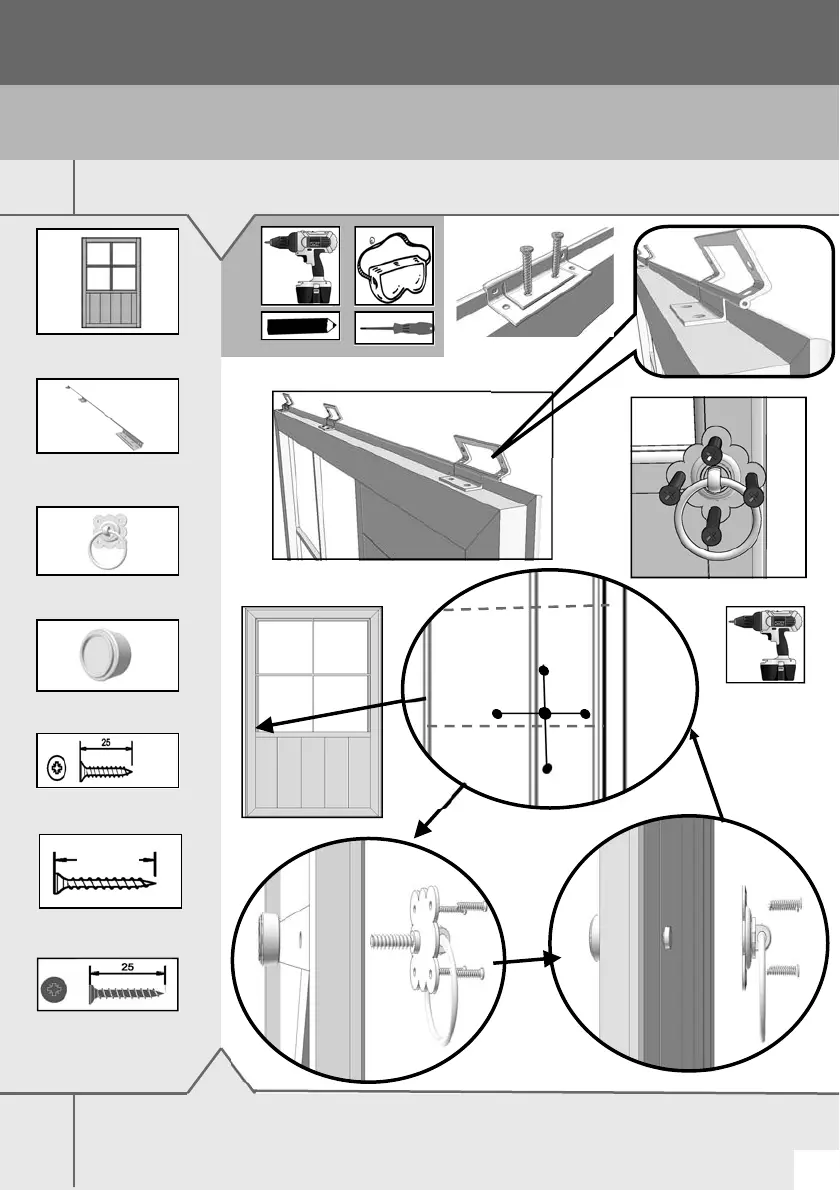 25

25