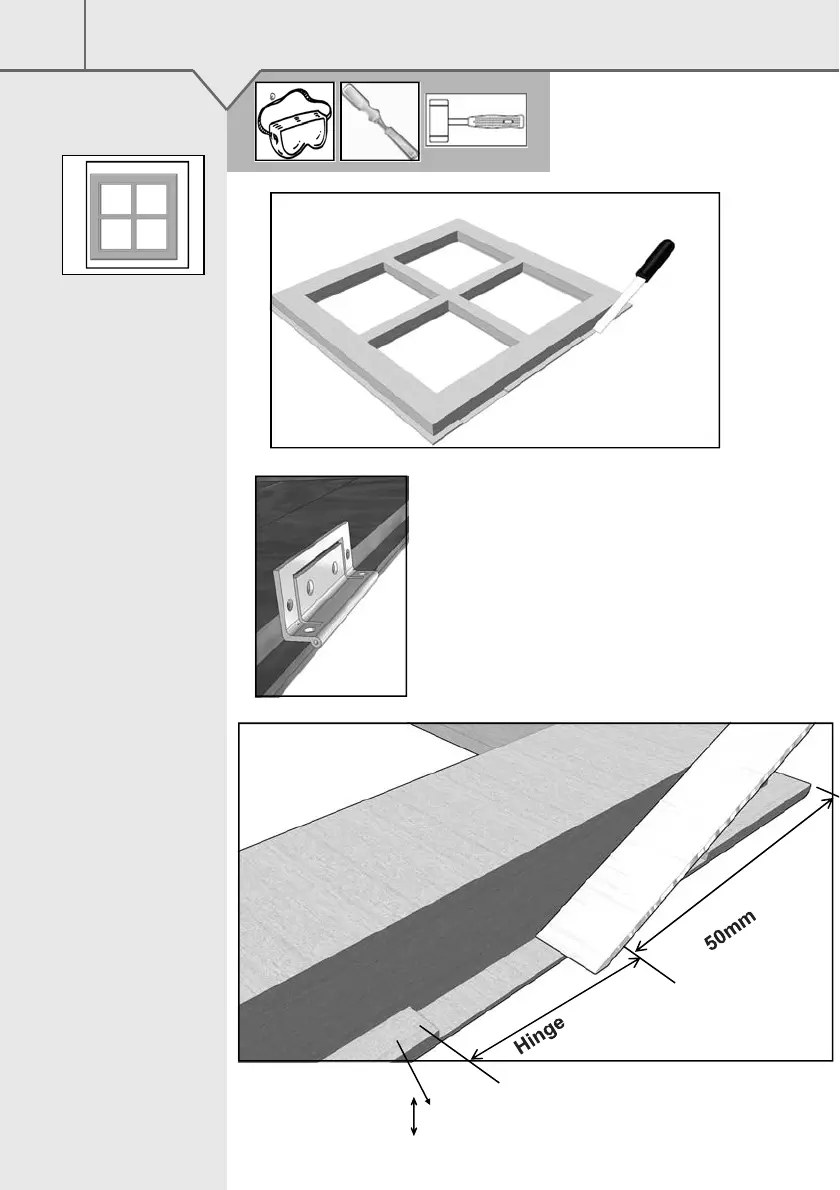 50mm

Hinge