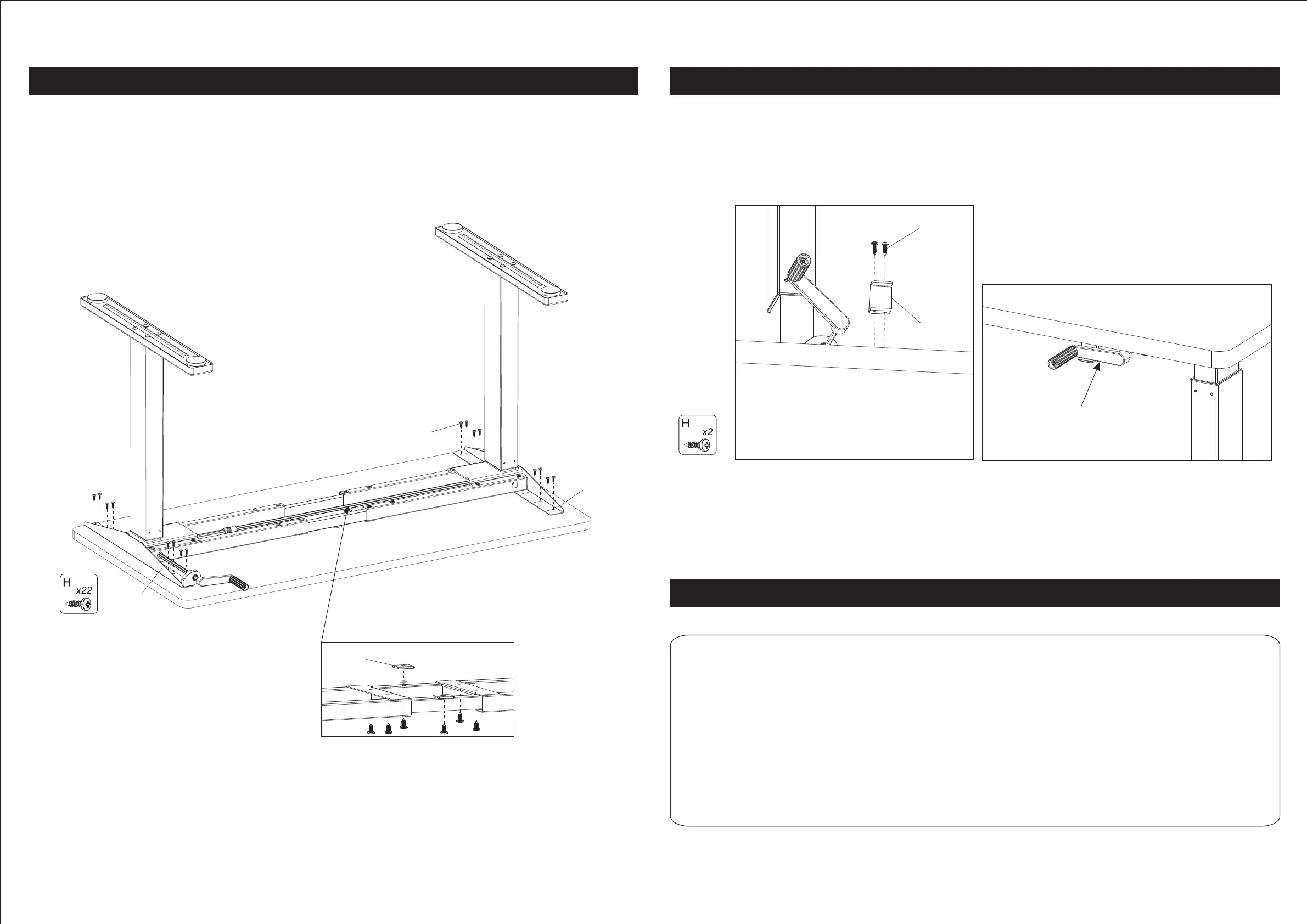 H
x22

H
x2