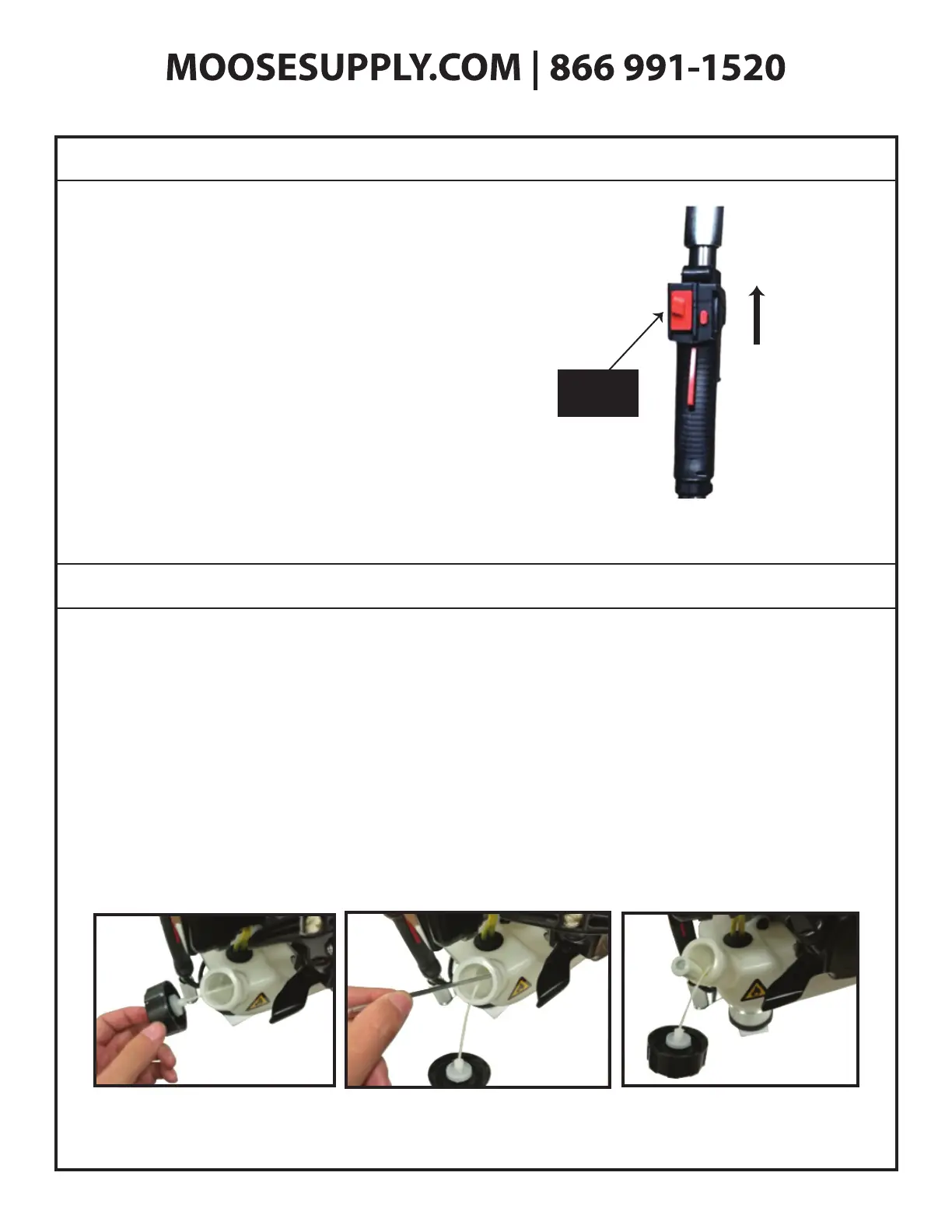 MOOSESUPPLY.COM | 866 991-1520