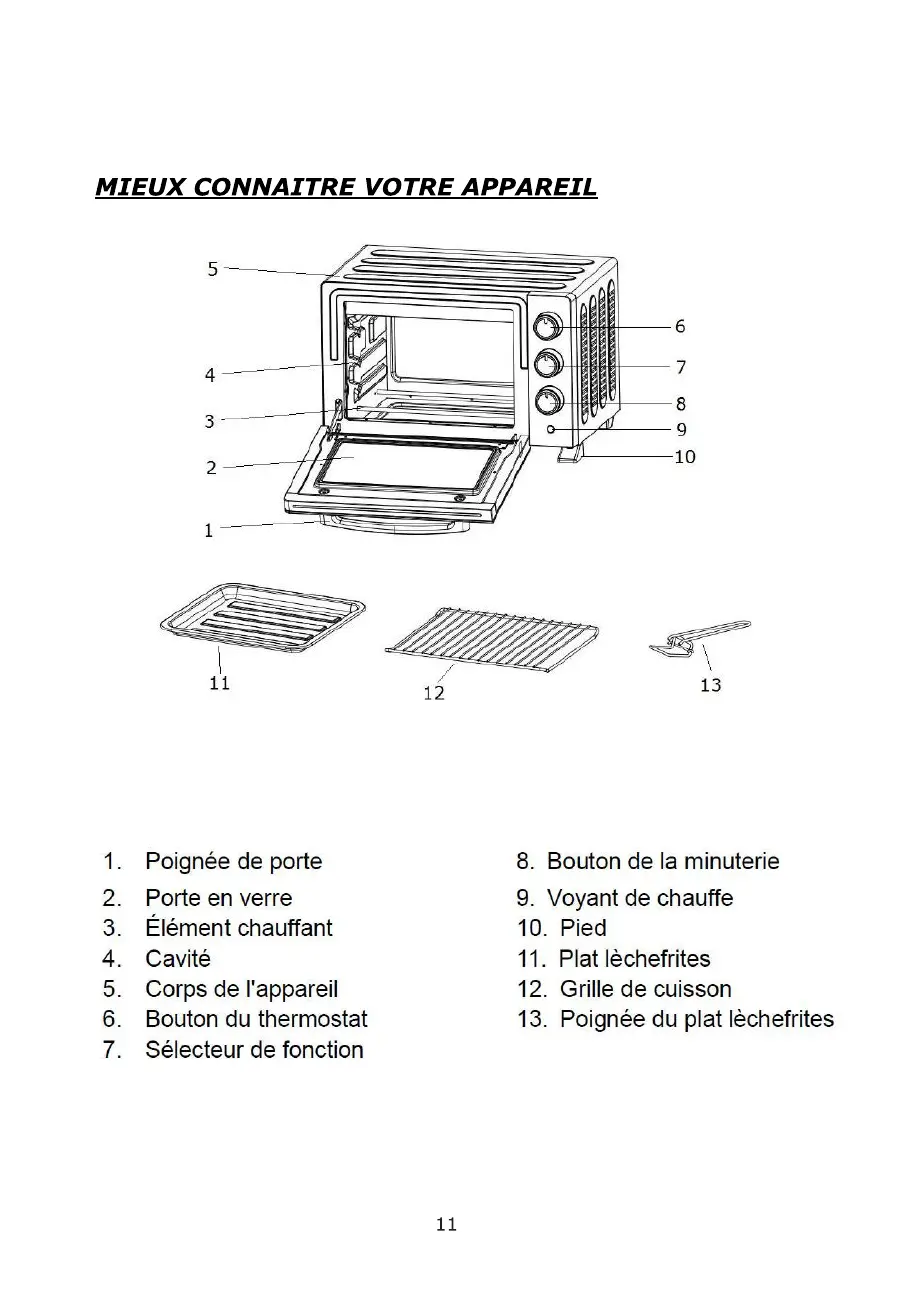 MIEUX CONNAITRE VOTRE APPAREIL

5
4
3
2
1
6
7
8
9
10
11
12
13

1. Poignée de porte
2. Porte en verre
3. Élément chauffant
4. Cavité
5. Corps de l'appareil
6. Bouton du thermostat
7. Sélecteur de fonction

8. Bouton de la minuterie
9. Voyant de chauffe
10. Pied
11. Plat lèchefrites
12. Grille de cuisson
13. Poignée du plat lèchefrites

11