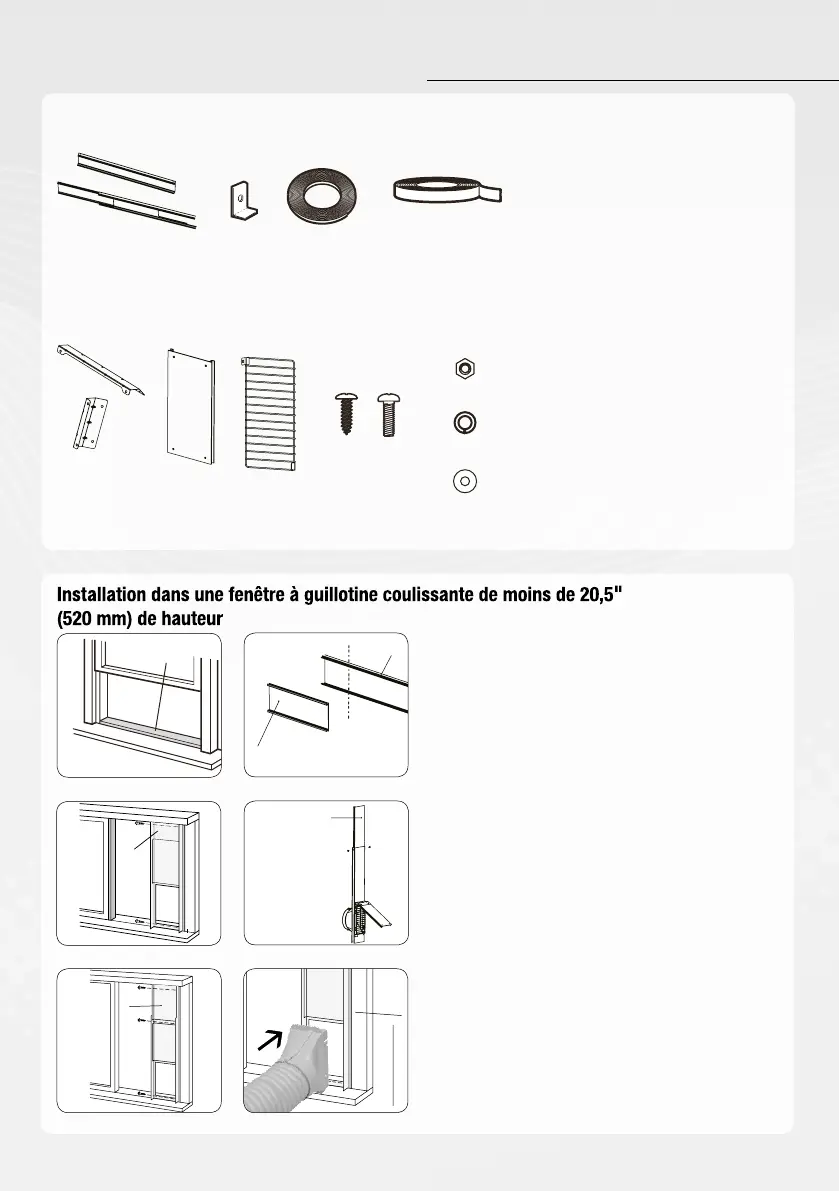 Installation dans une fenêtre à guillotine coulissante de moins de 20,5" (520 mm) de hauteur