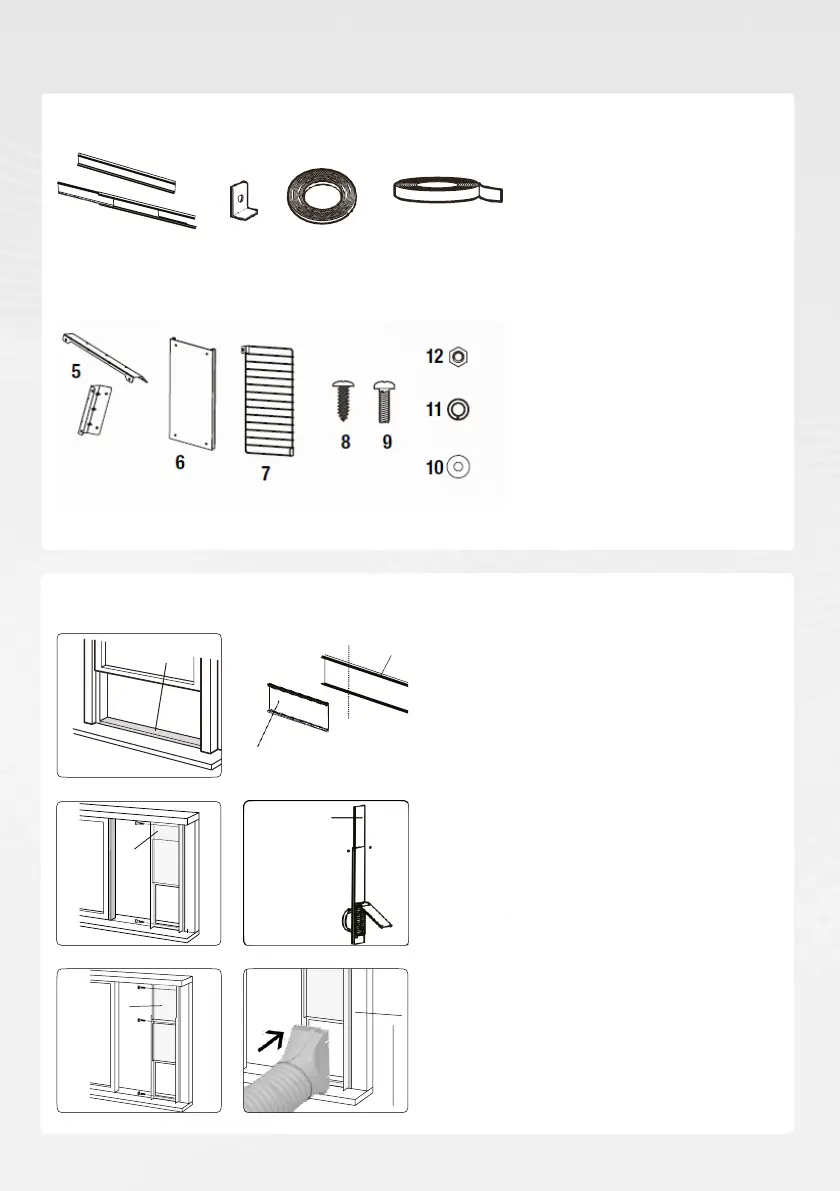 5

6

7

8

9

12

11

10