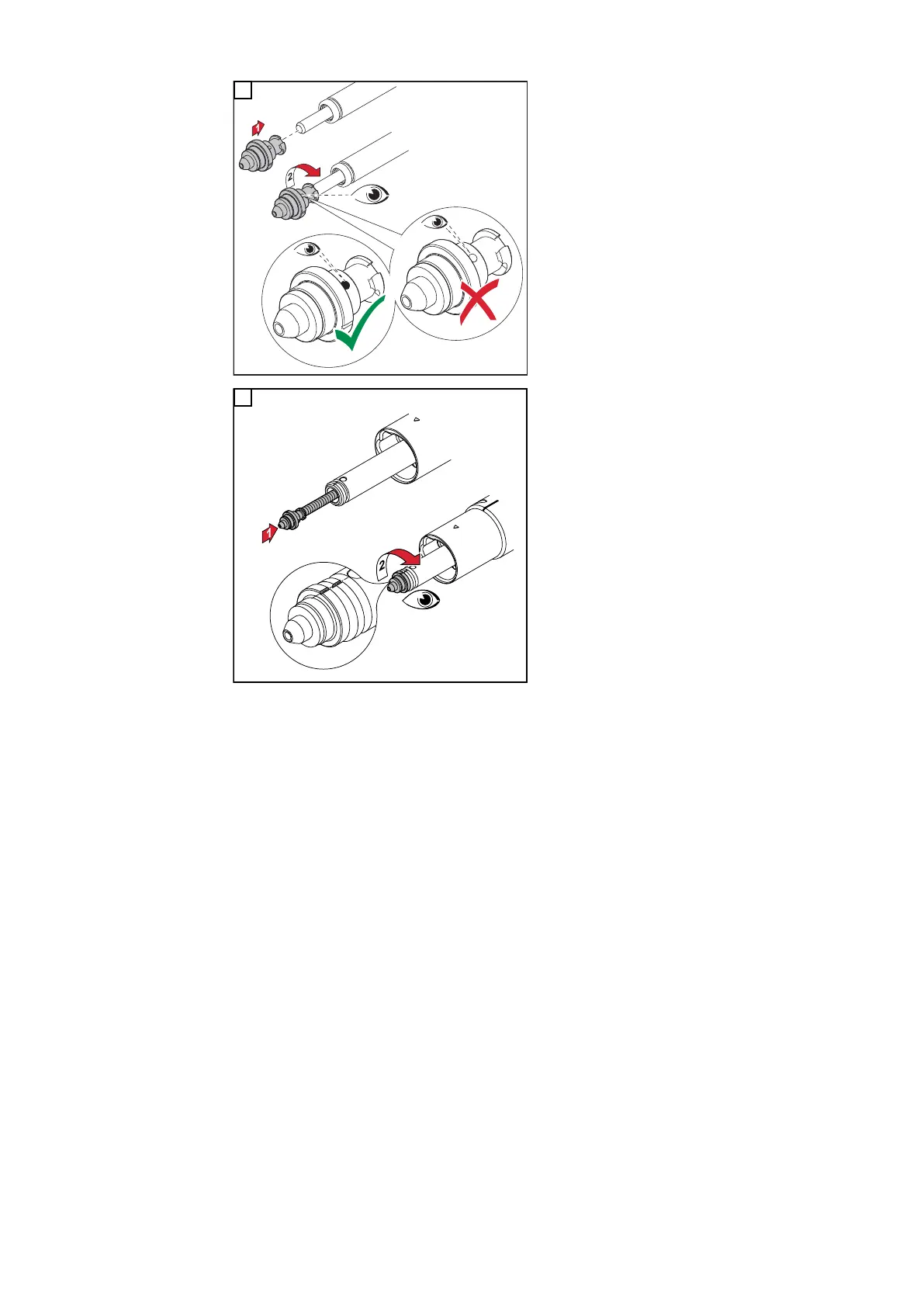 1

2

1

2