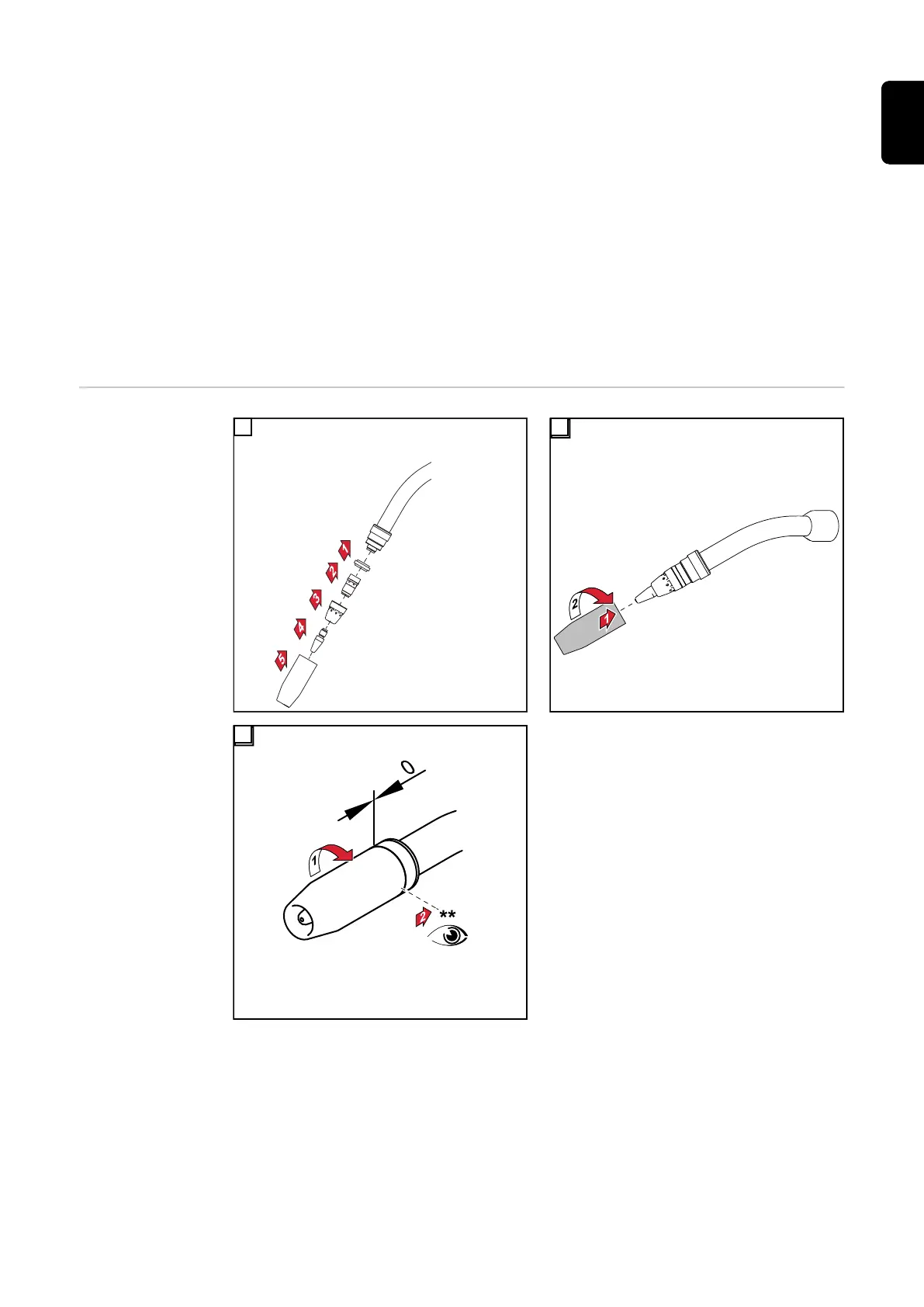 1
2
3
4
5

2
1

0
1
2
**