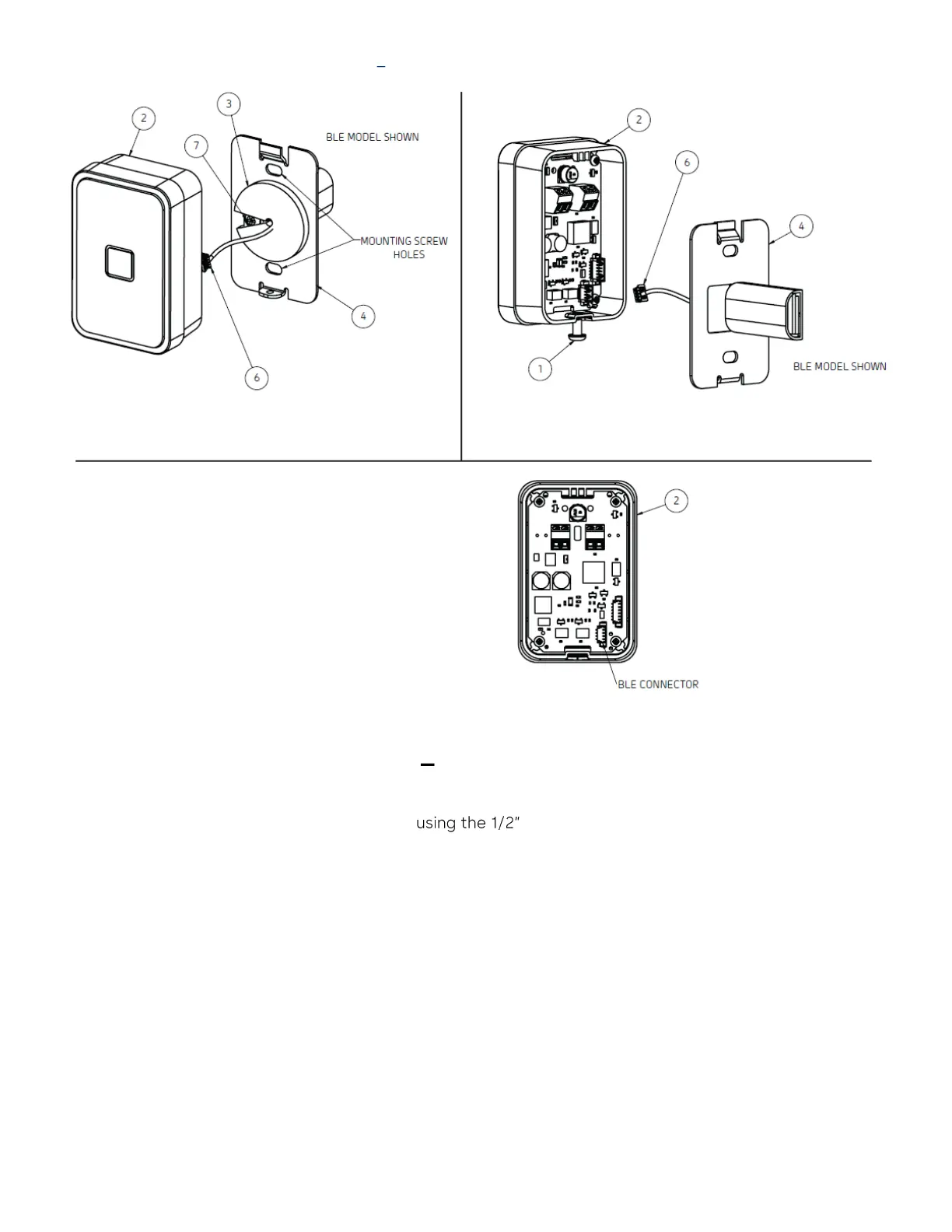 –

2

3

7

BLE MODEL SHOWN

MOUNTING SCREW HOLES

4

6

2

6

4

1

BLE MODEL SHOWN

2

BLE CONNECTOR

–

using the 1/2"