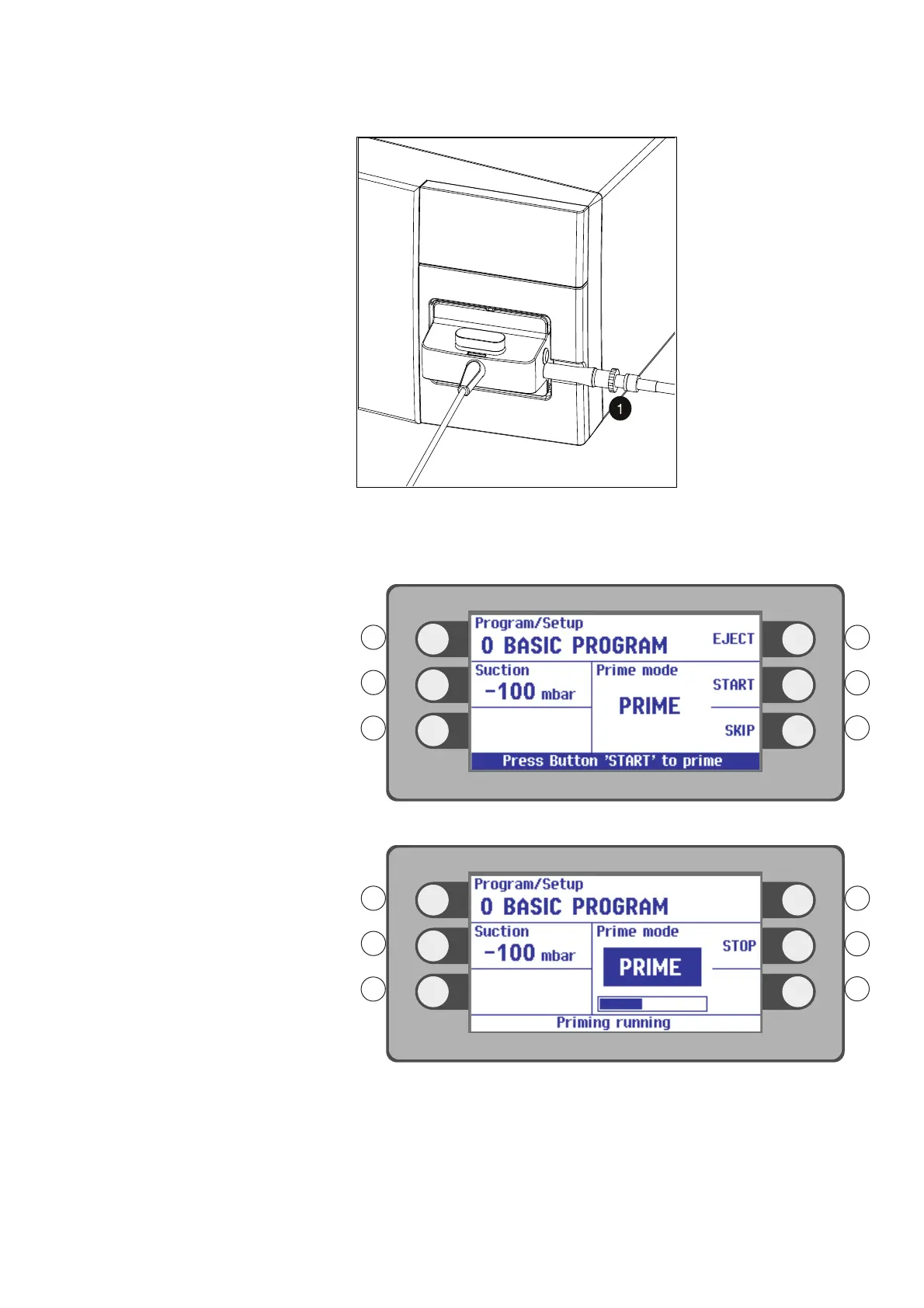 1

Program/Setup
0 BASIC PROGRAM
EJECT
Suction
-100 mbar
Prime mode
PRIME
START
SKIP
Press Button 'START' to prime

Program/Setup
0 BASIC PROGRAM
Suction
-100 mbar
Prime mode
PRIME
STOP
Priming running