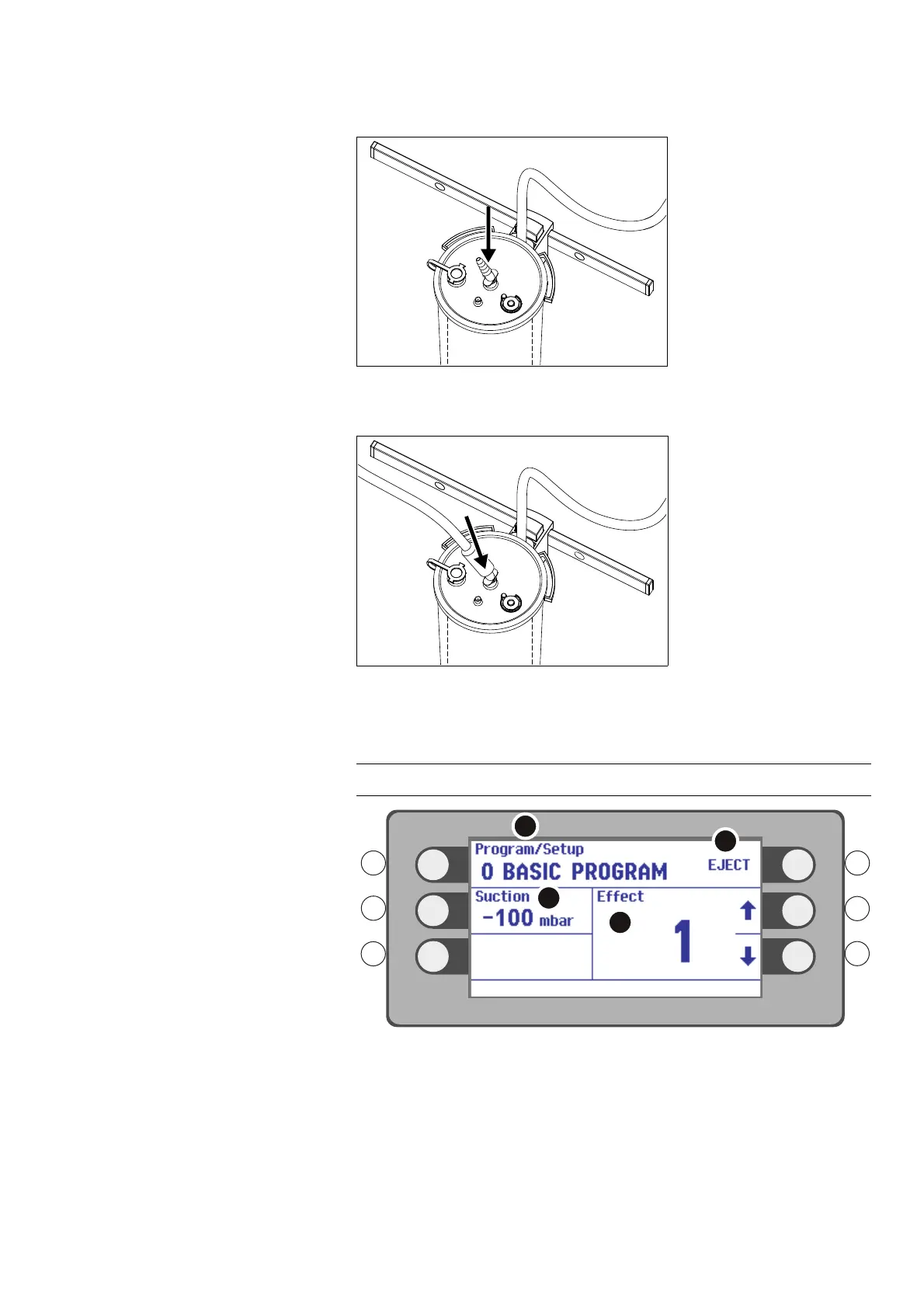 Program/Setup
0 BASIC PROGRAM
EJECT
Suction
-100 mbar
Effect
1