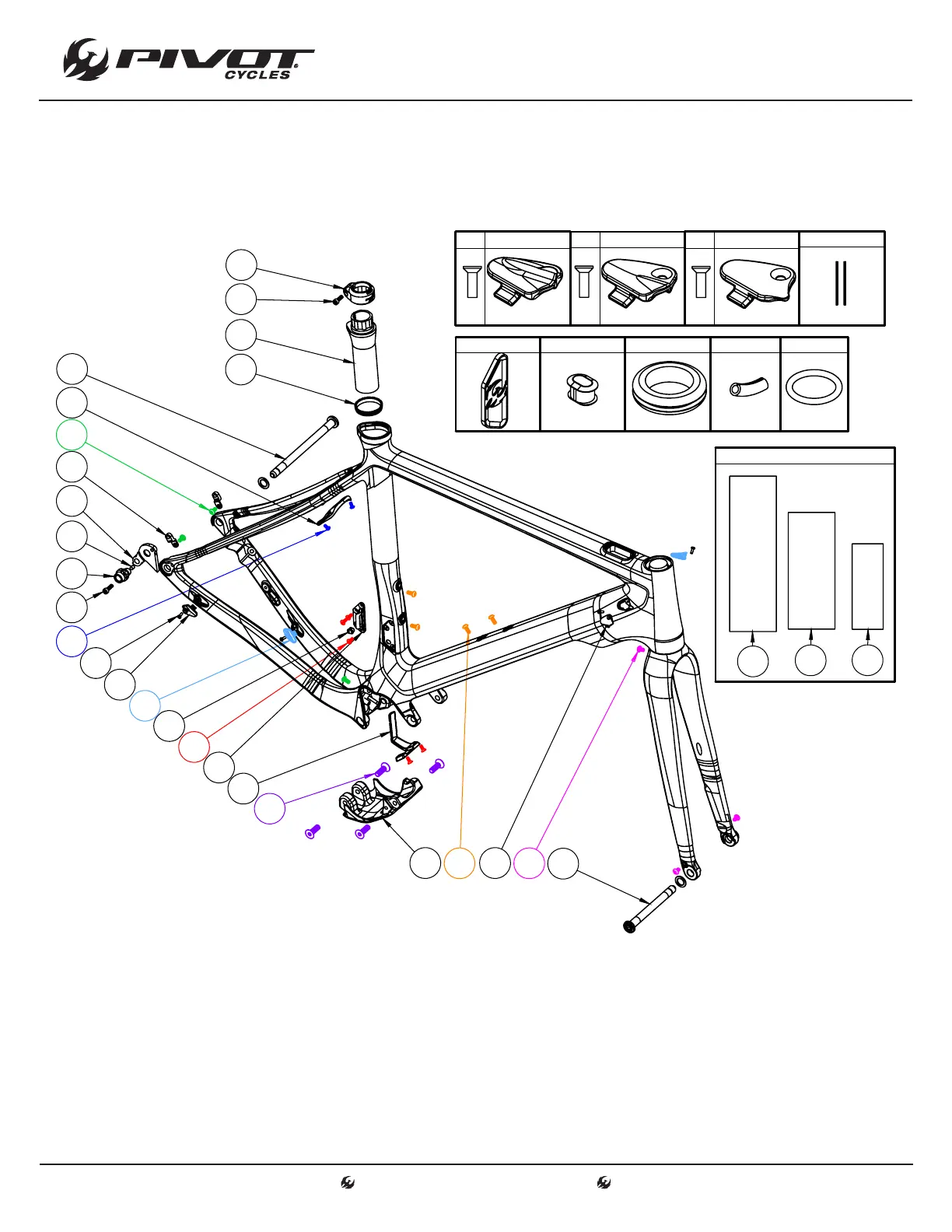 PIVOT
CYCLES