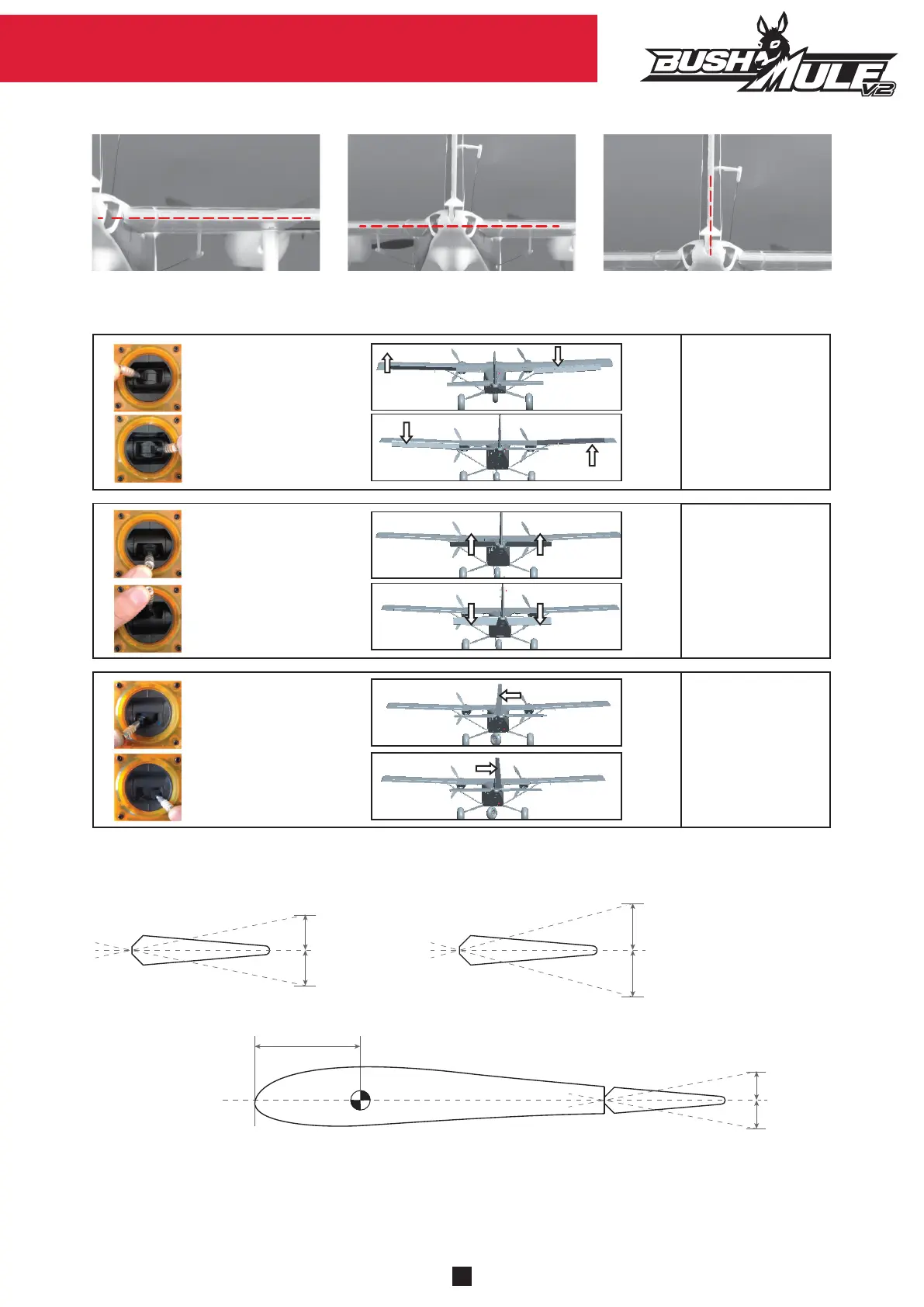 BUSH MULE V2