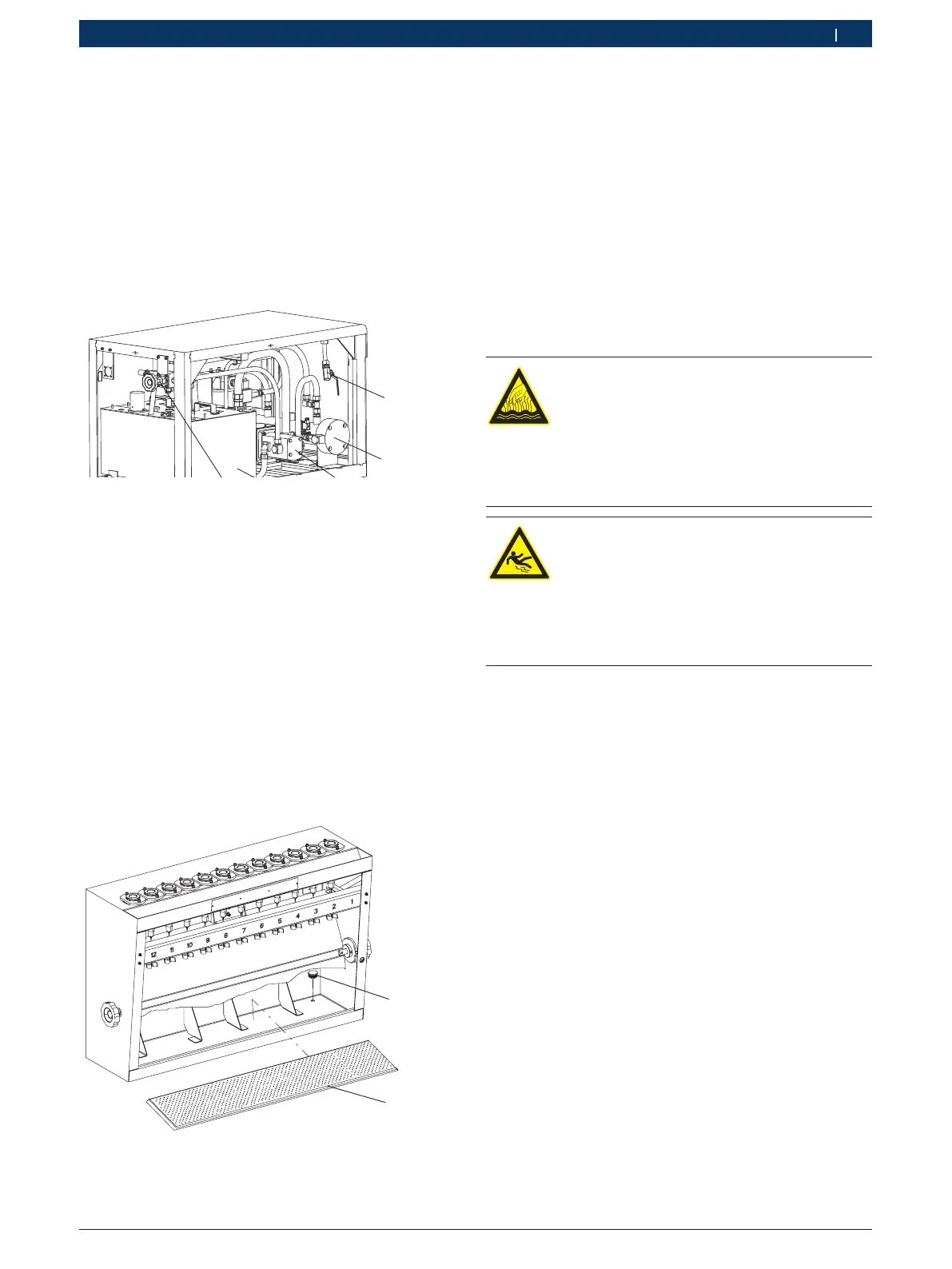 12 11 10 9 8 7 6 5 4 3 2 1