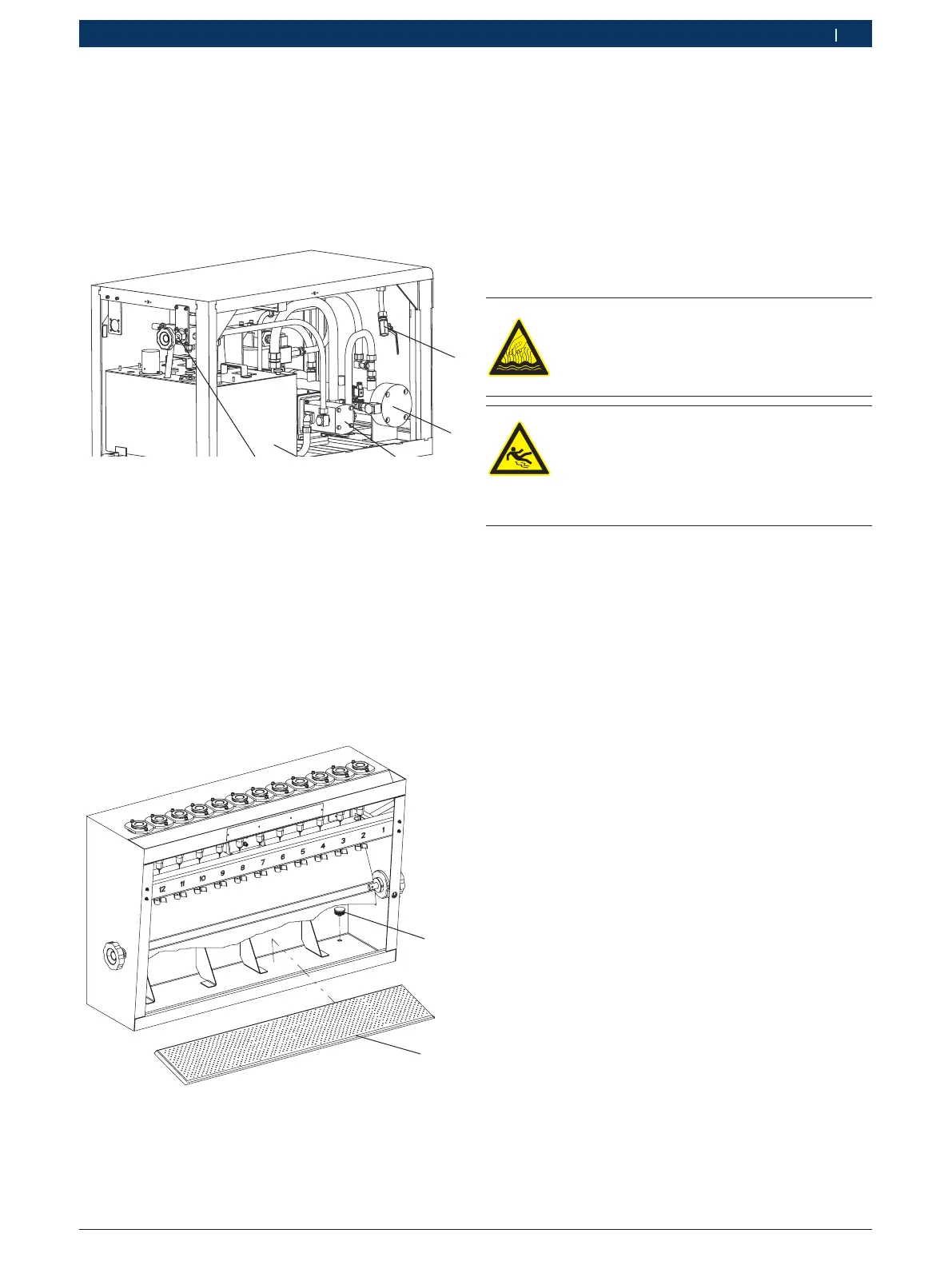 12
11
10
9
8
7
6
5
4
3
2
1