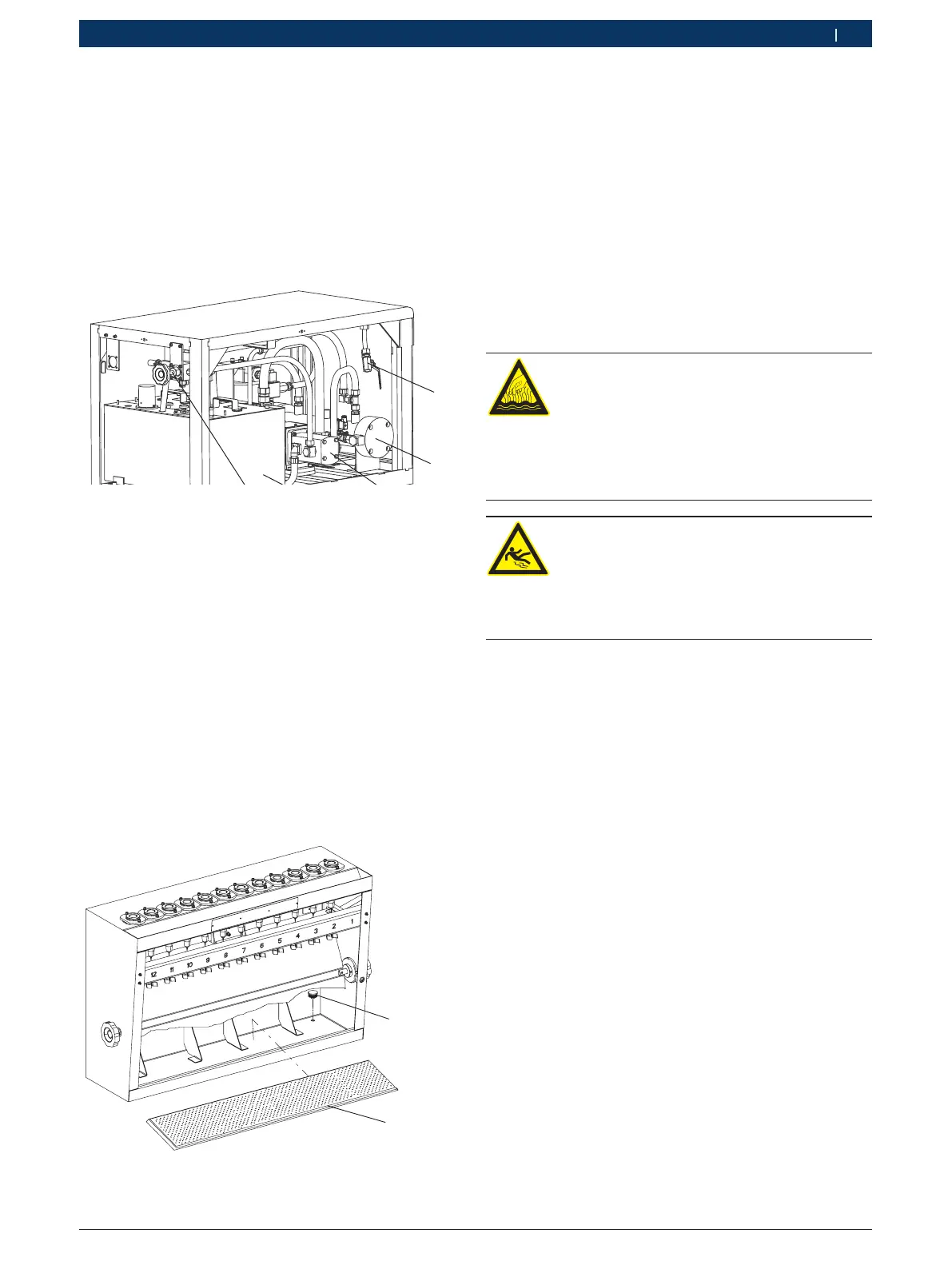 12 11 10 9 8 7 6 5 4 3 2 1