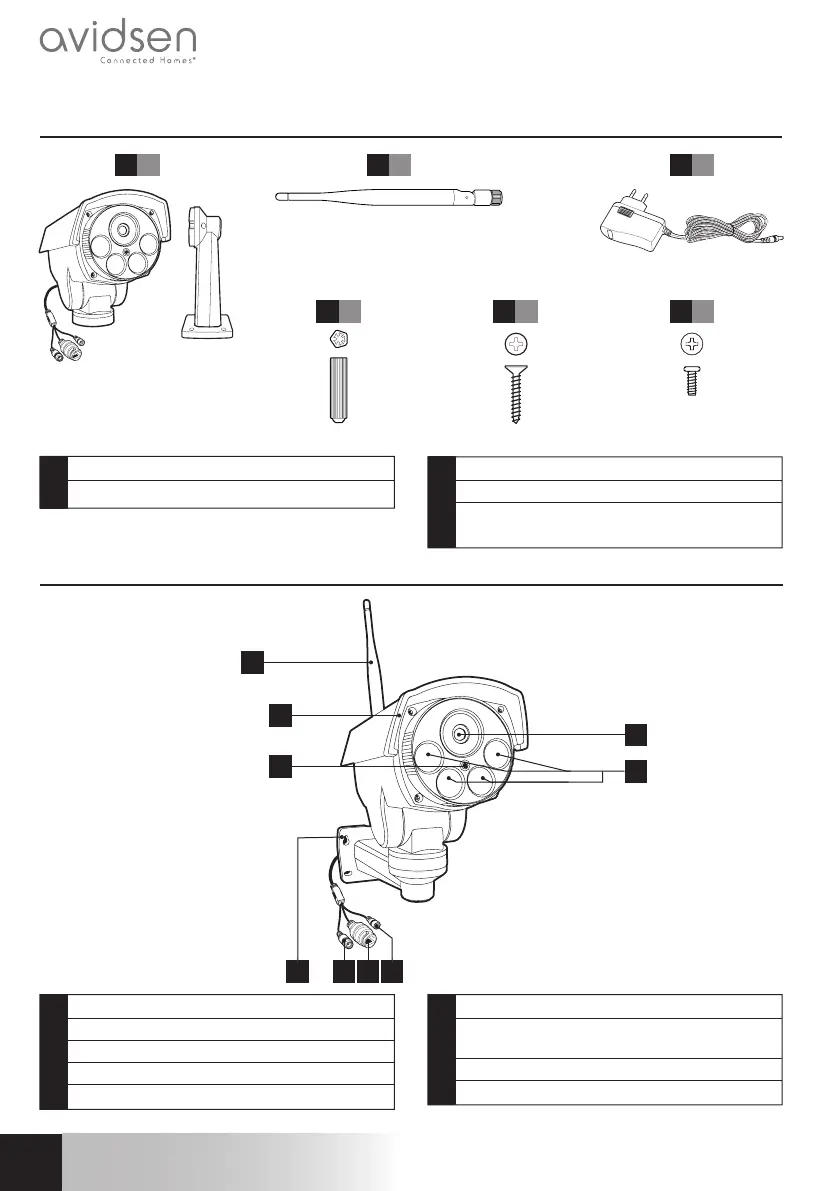 avidsen
Connected Homes®