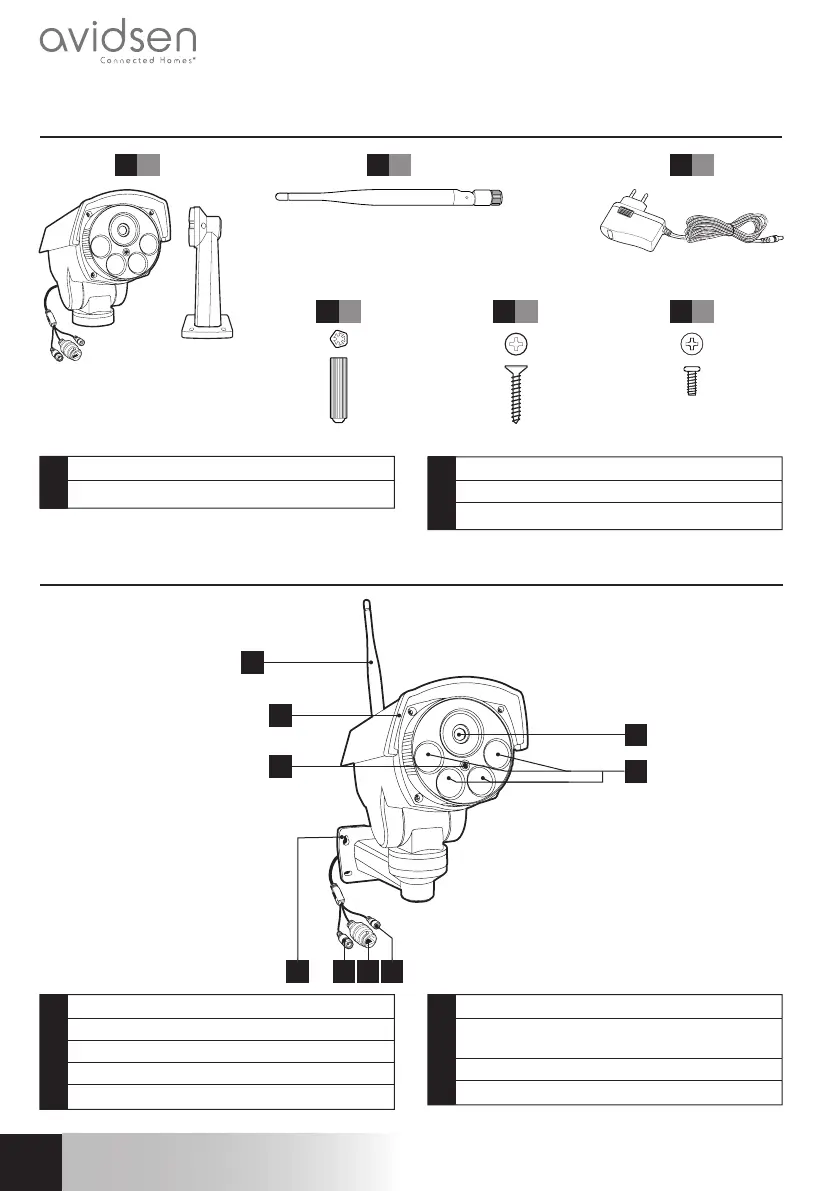 avidsen
Connected Homes®