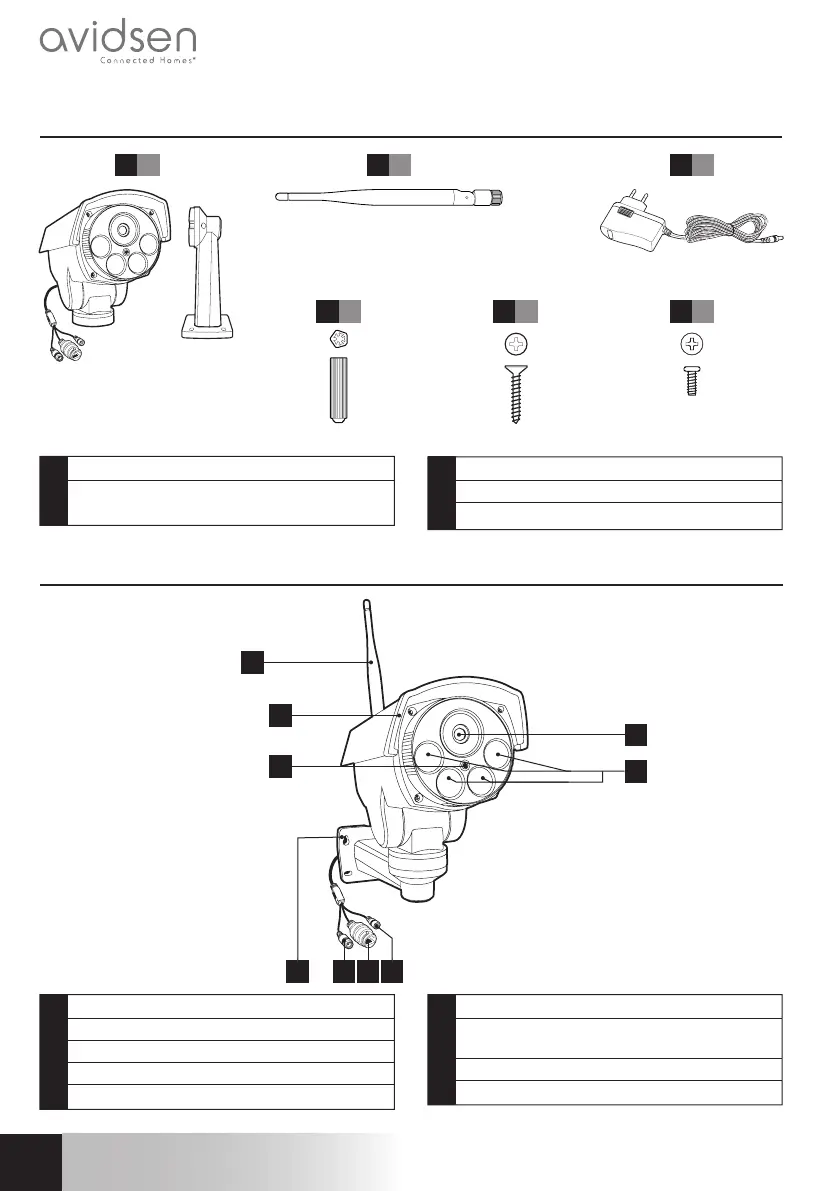 avidsen
Connected Homes®