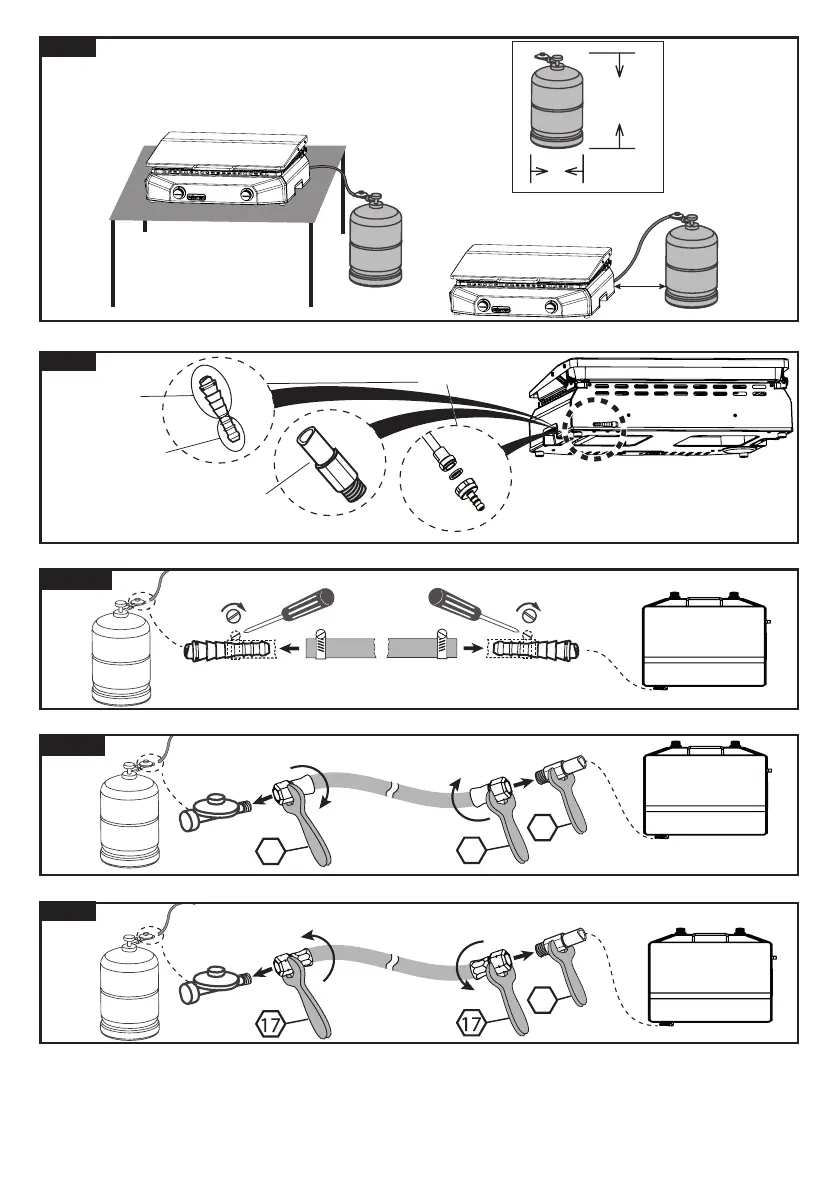 17

17