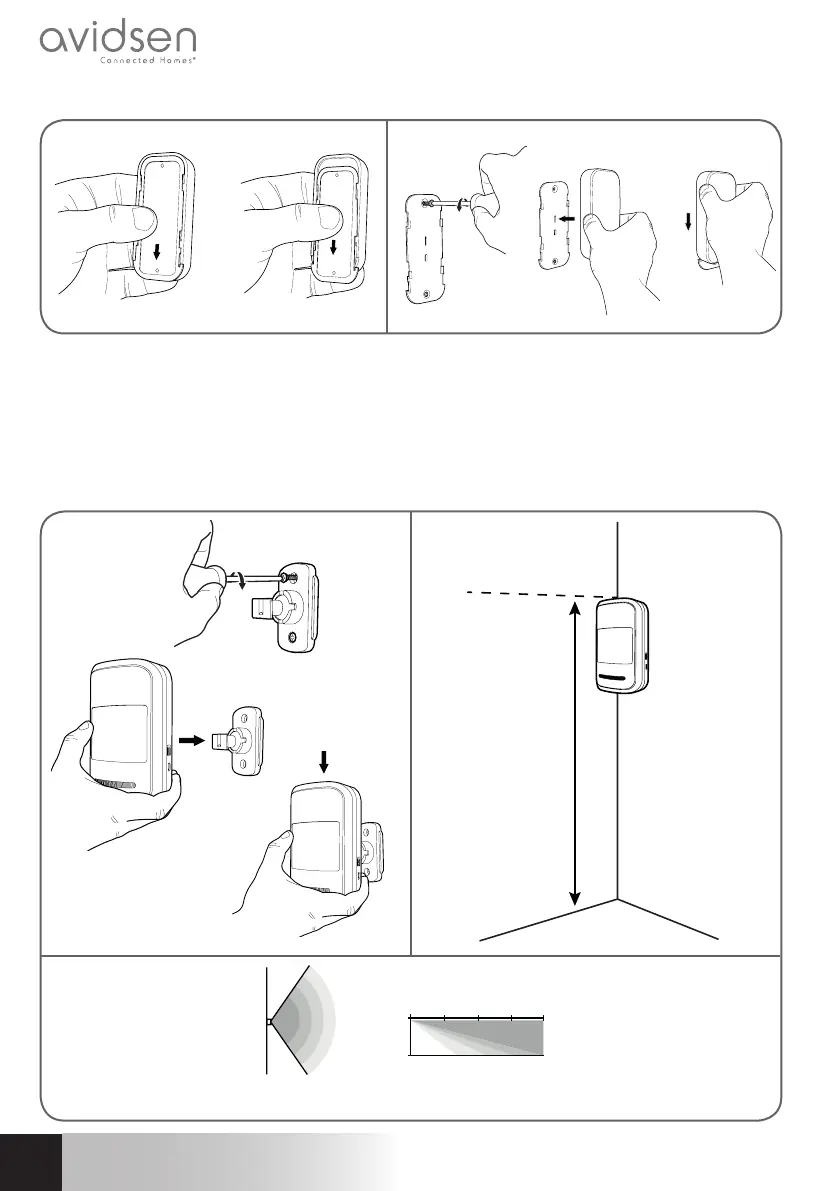 avidsen
Connected Homes®