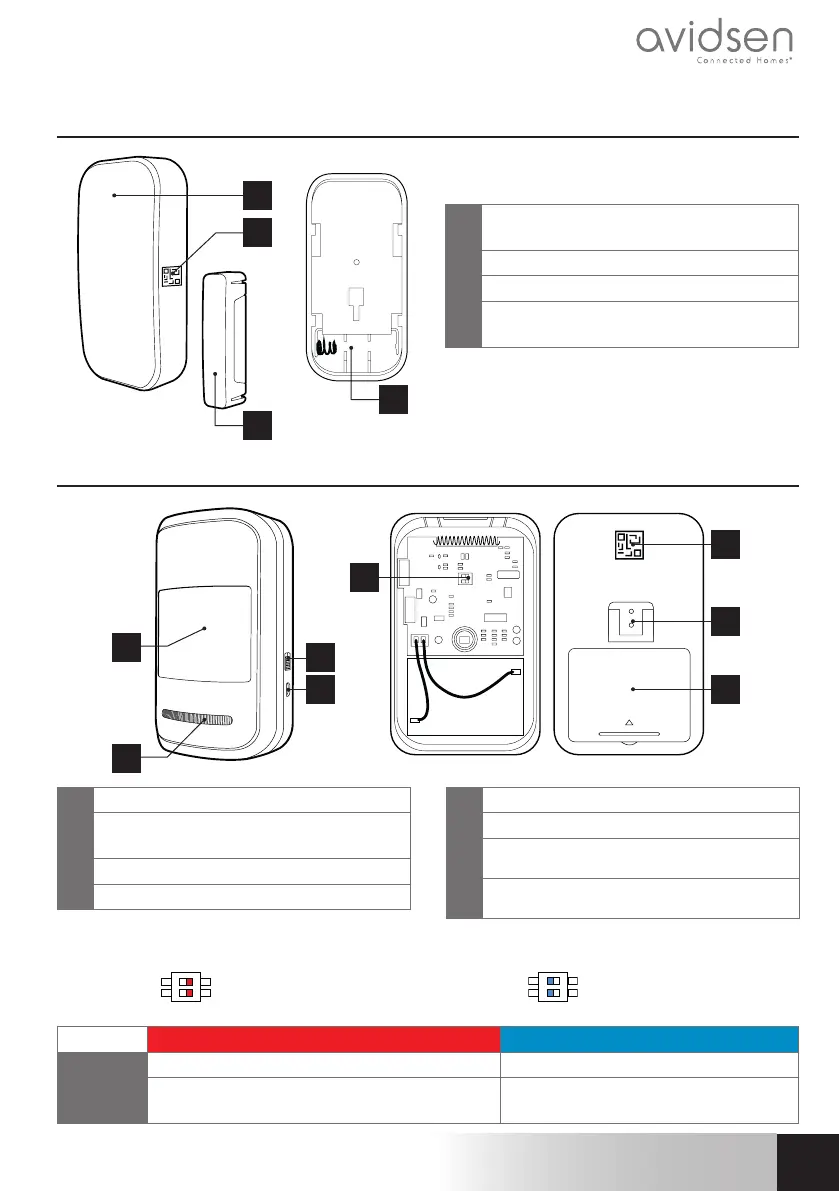 avidsen
Connected Homes®