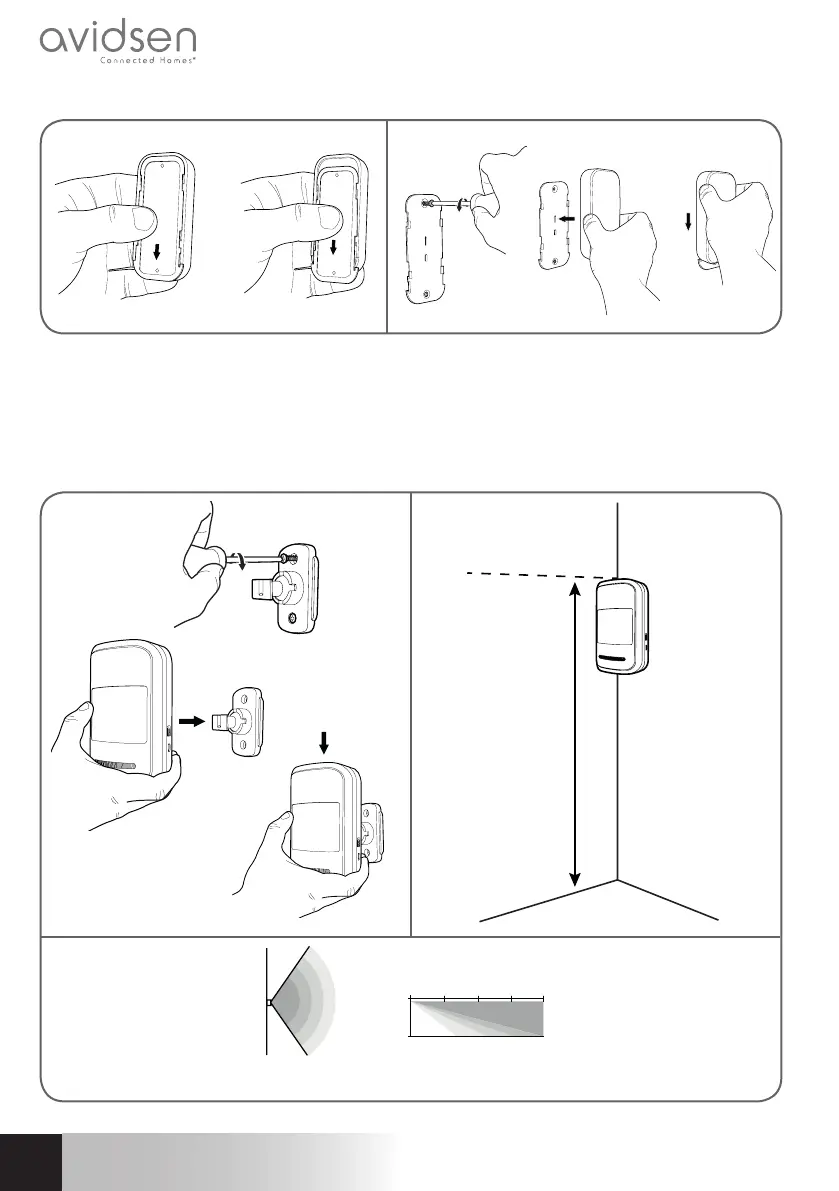 avidsen
Connected Homes®