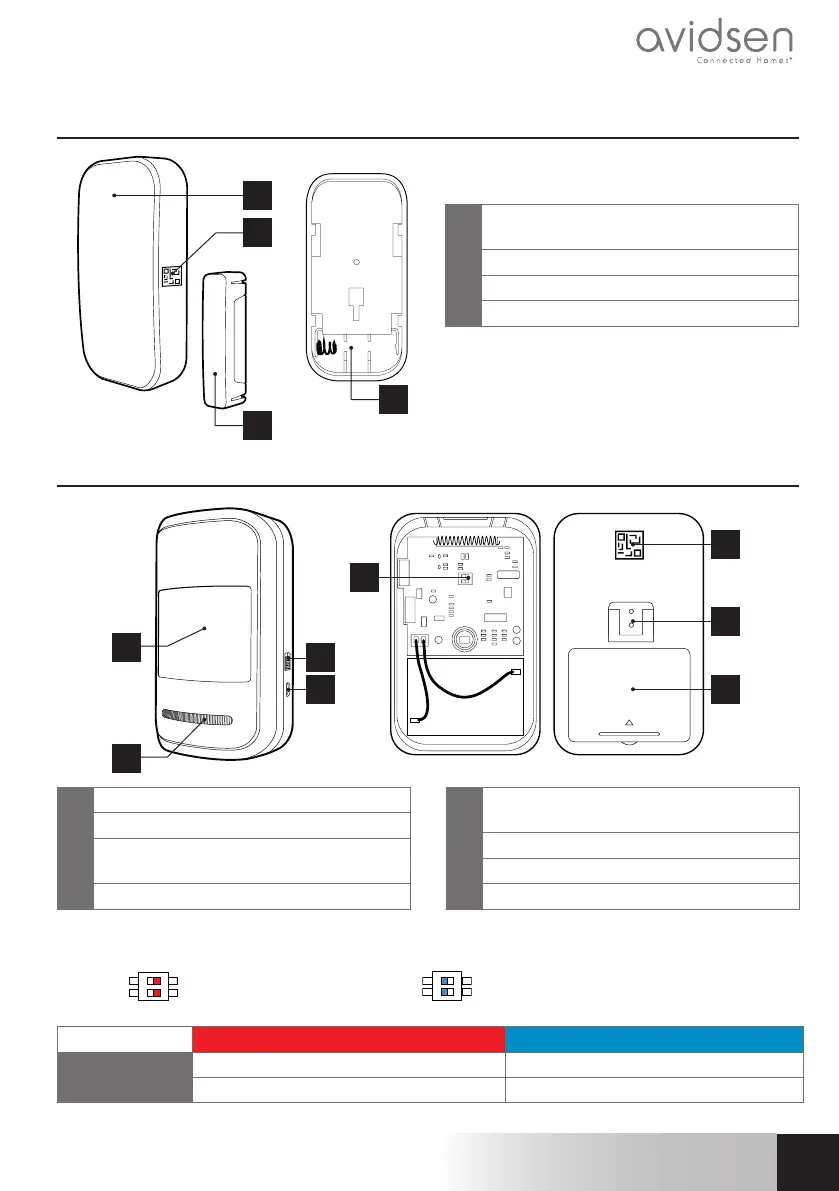 avidsen
Connected Homes®