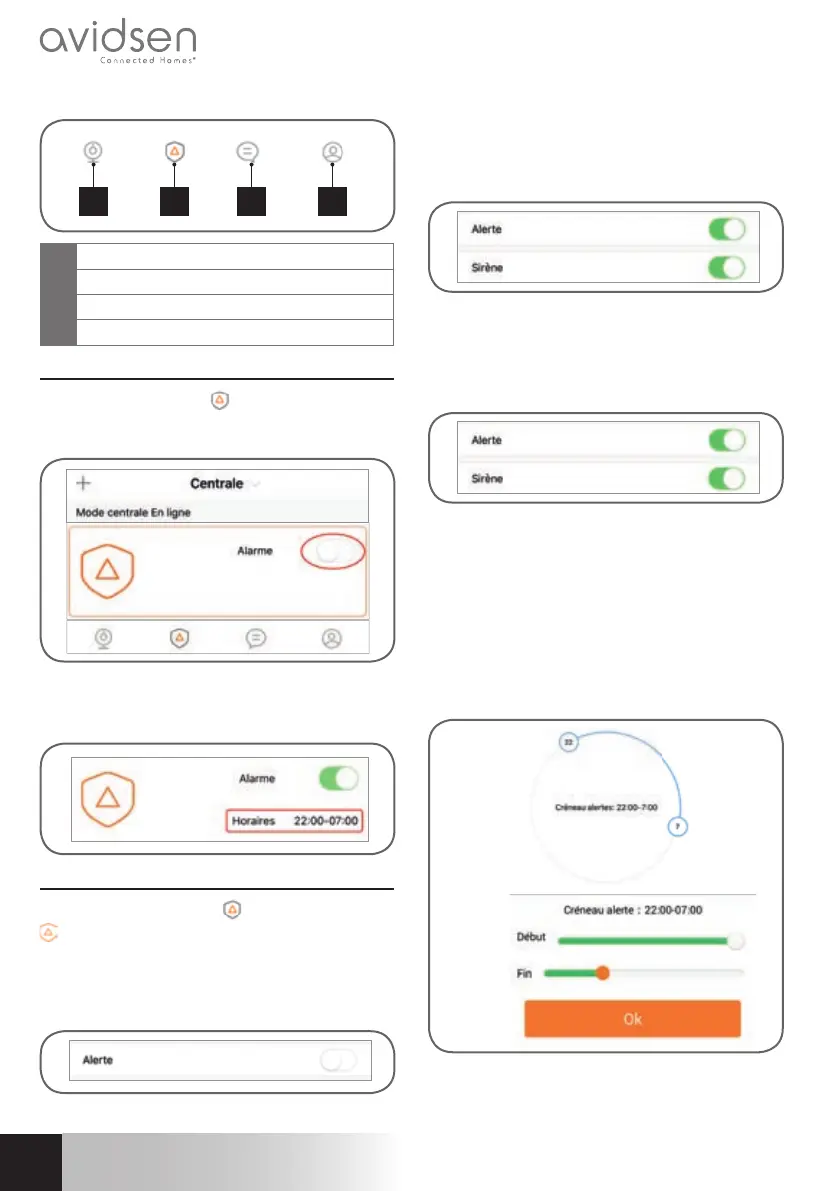 avidsen
Connected Homes®

Alerte
Sirène

Alerte
Sirène

Centrale
Mode centrale En ligne
Alarme

Alarme
Horaires 22:00-07:00

22
Créneau alertes: 22:00-7:00
7
Créneau alerte : 22:00-07:00
Début
Fin
Ok

Alerte