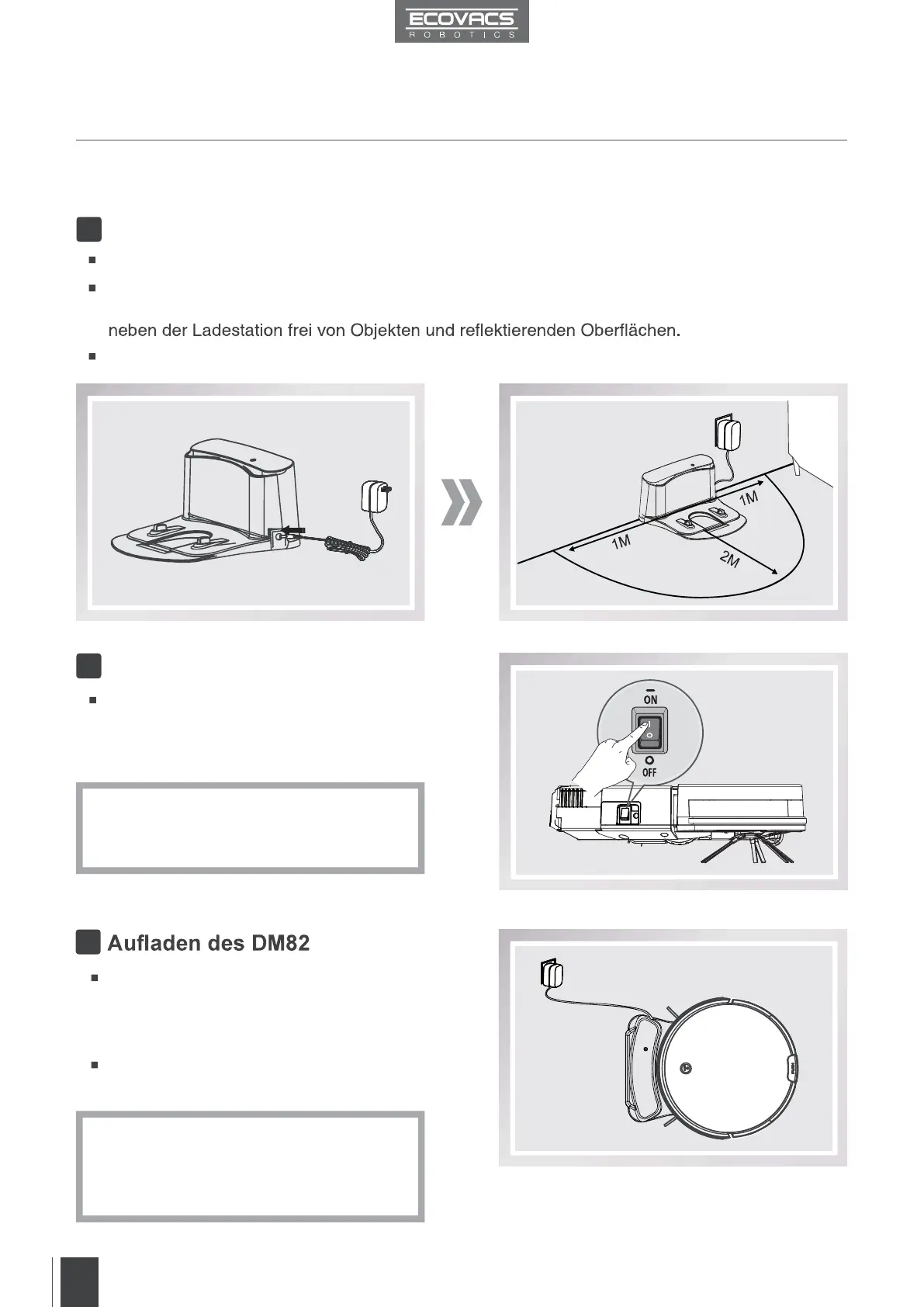 ECOVACS
ROBOTICS

neben der Ladestation frei von Objekten und reflektierenden Oberflächen.

1M

1M

2M

ON

OFF

Aufladen des DM82