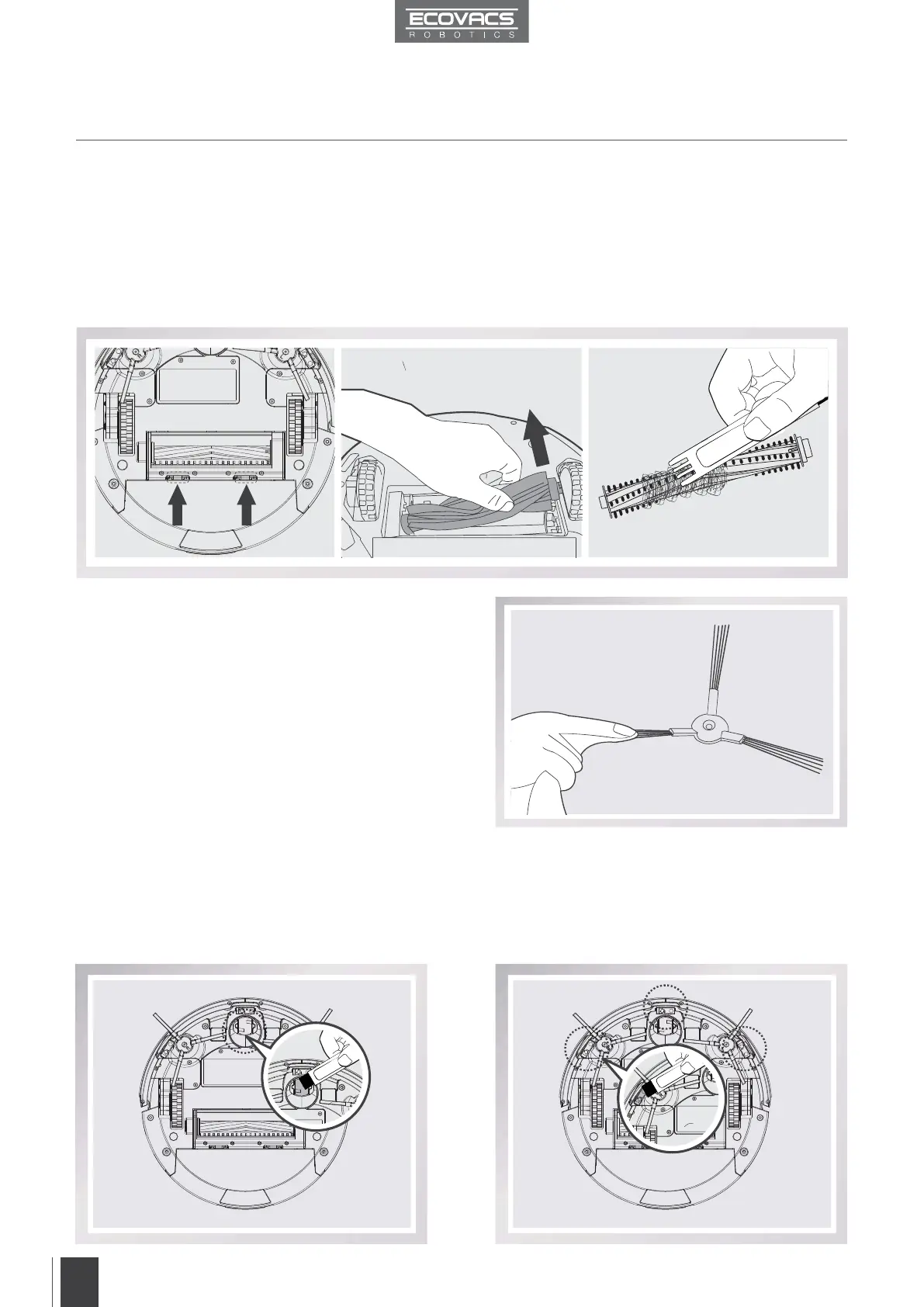 ECOVACS
ROBOTICS