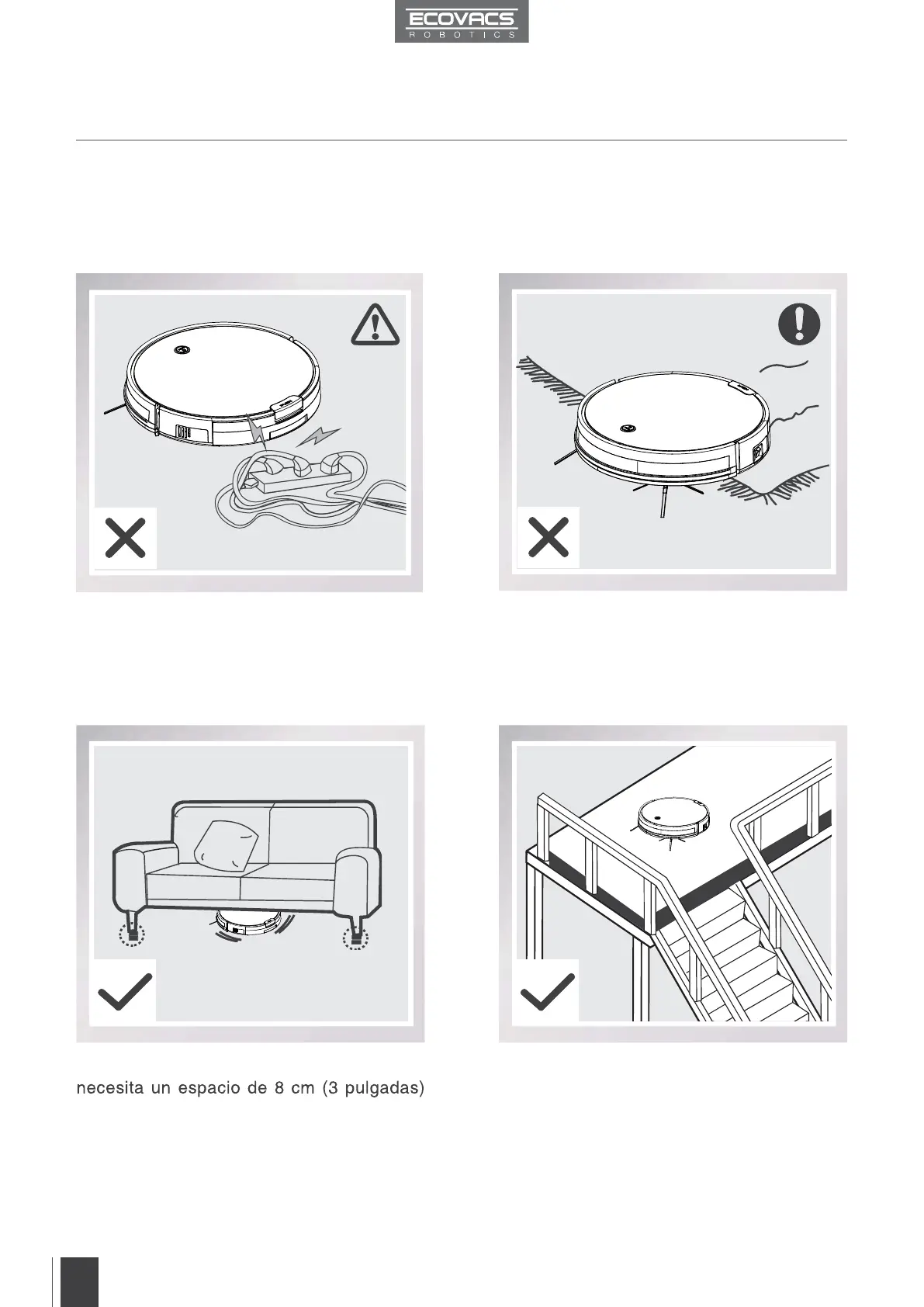 ECOVACS
ROBOTICS

necesita un espacio de 8 cm (3 pulgadas)