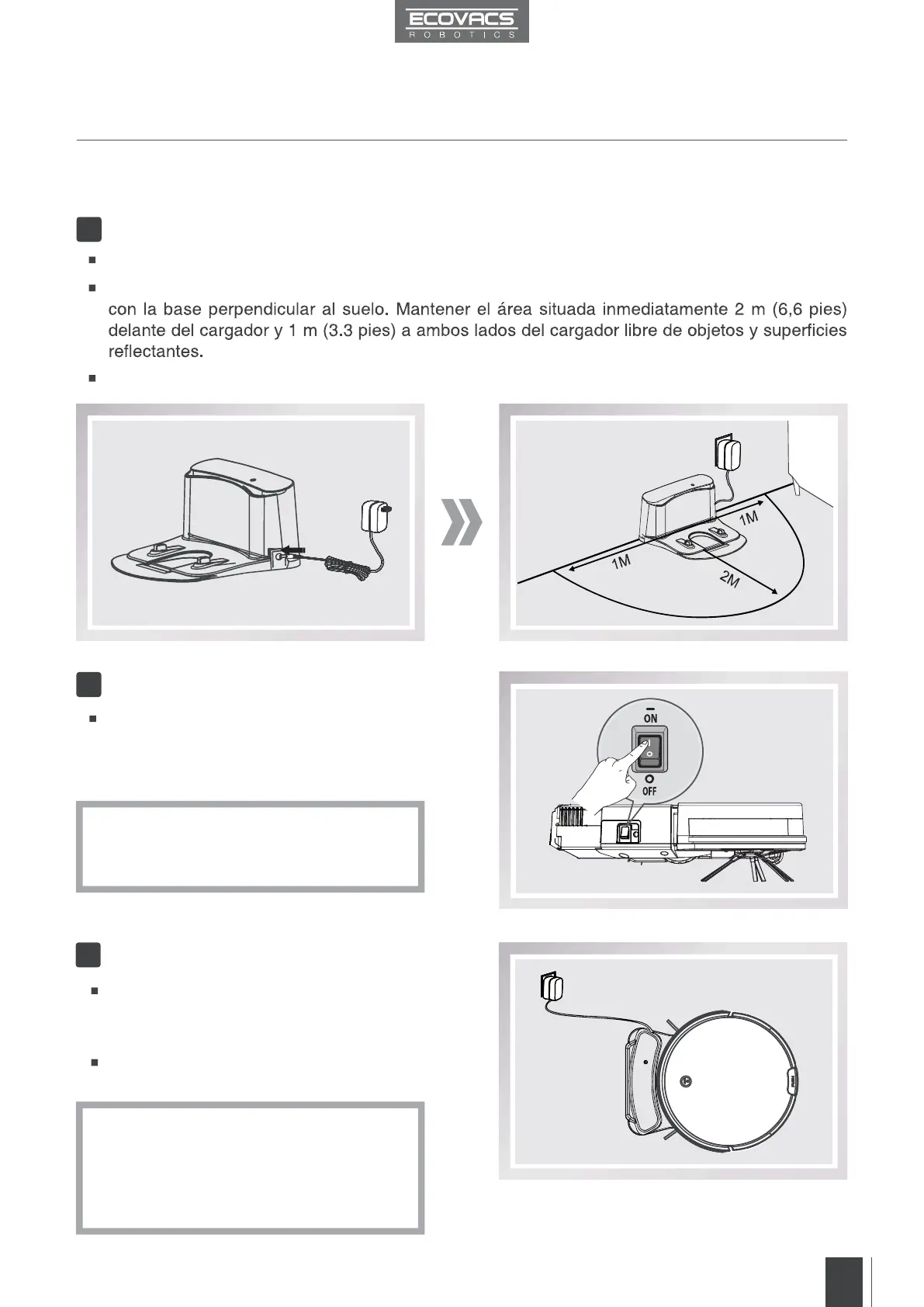 ECOVACS
ROBOTICS

con la base perpendicular al suelo. Mantener el área situada inmediatamente 2 m (6,6 pies) delante del cargador y 1 m (3.3 pies) a ambos lados del cargador libre de objetos y superficies reflectantes.

1M

1M

2M

ON

OFF