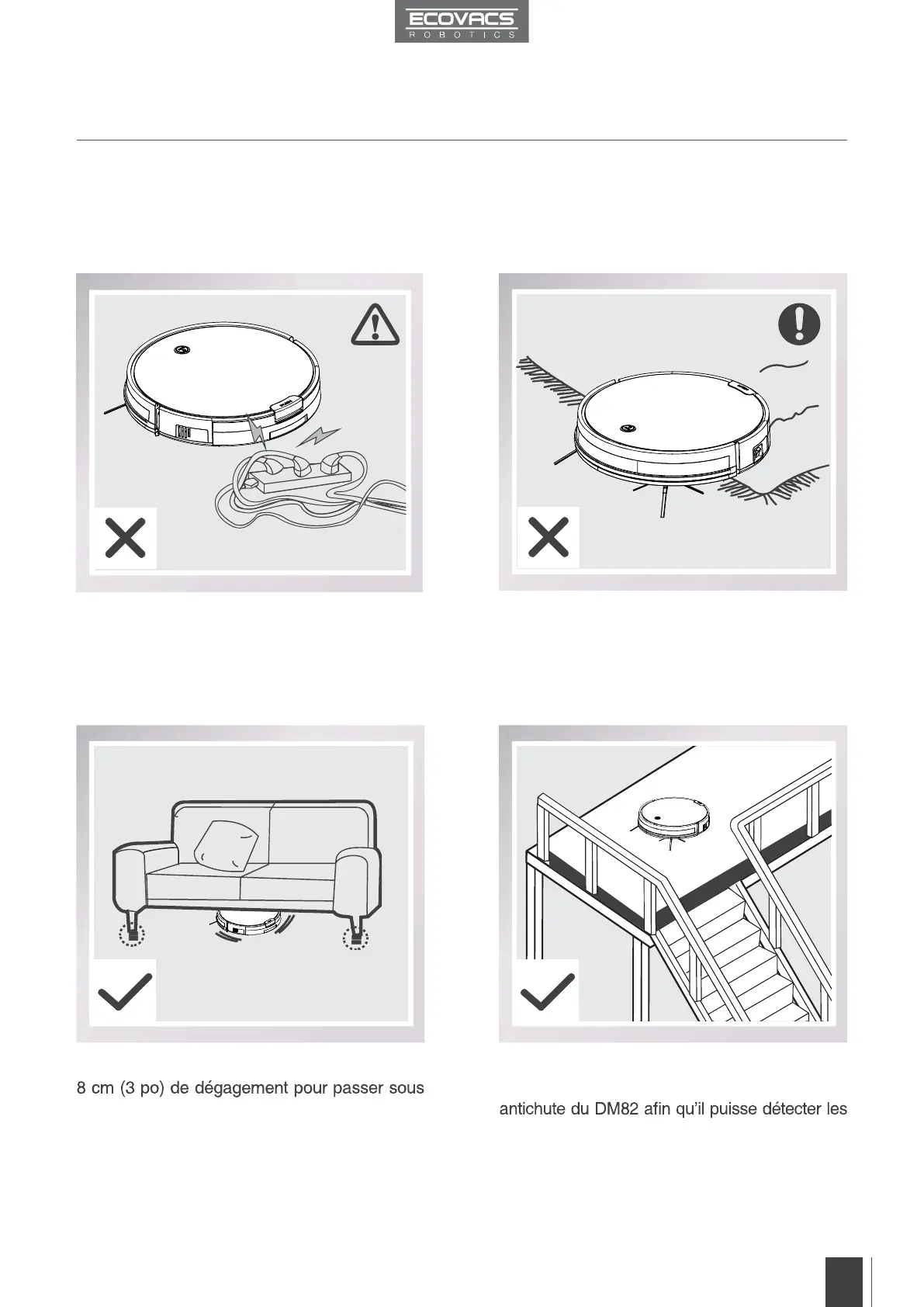 ECOVACS
ROBOTICS

8 cm (3 po) de dégagement pour passer sous

antichute du DM82 afin qu'il puisse détecter les